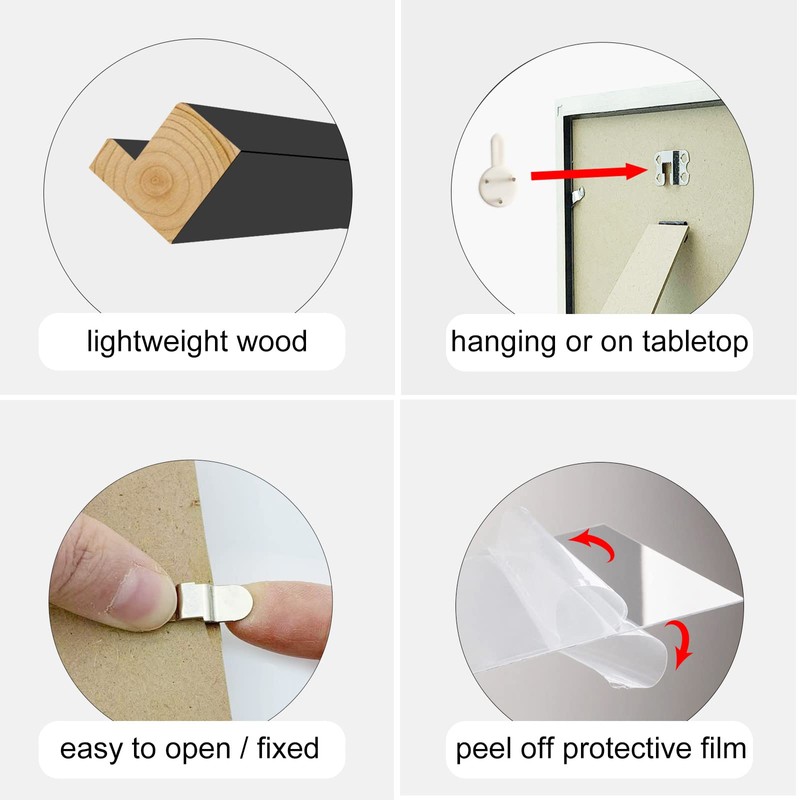 lightweight wood

hanging or on tabletop

easy to open / fixed

peel off protective film