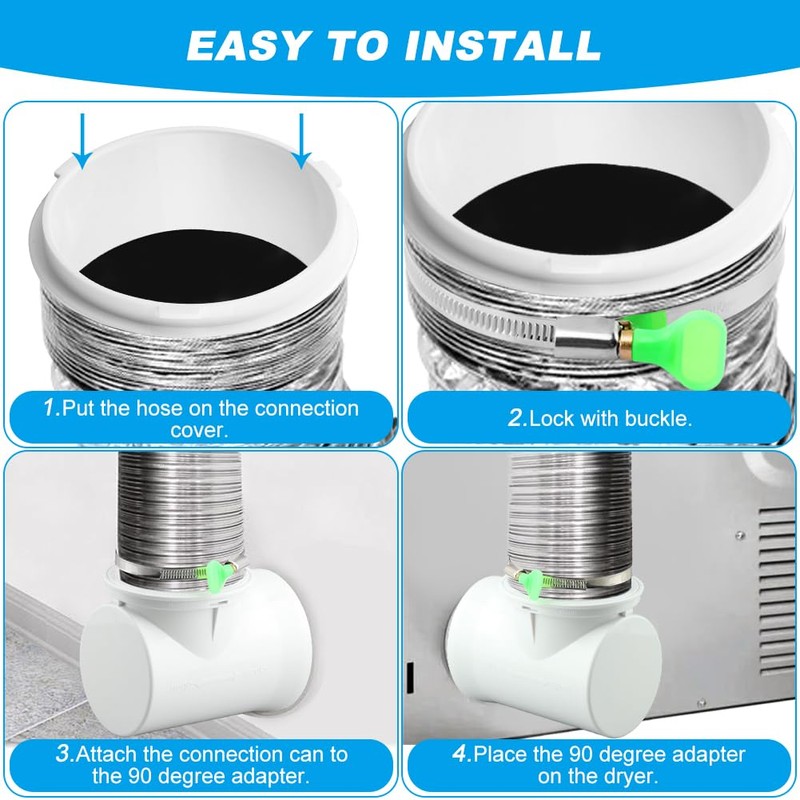 EASY TO INSTALL

1.Put the hose on the connection cover.

2.Lock with buckle.

3.Attach the connection can to the 90 degree adapter.

4.Place the 90 degree adapter on the dryer.