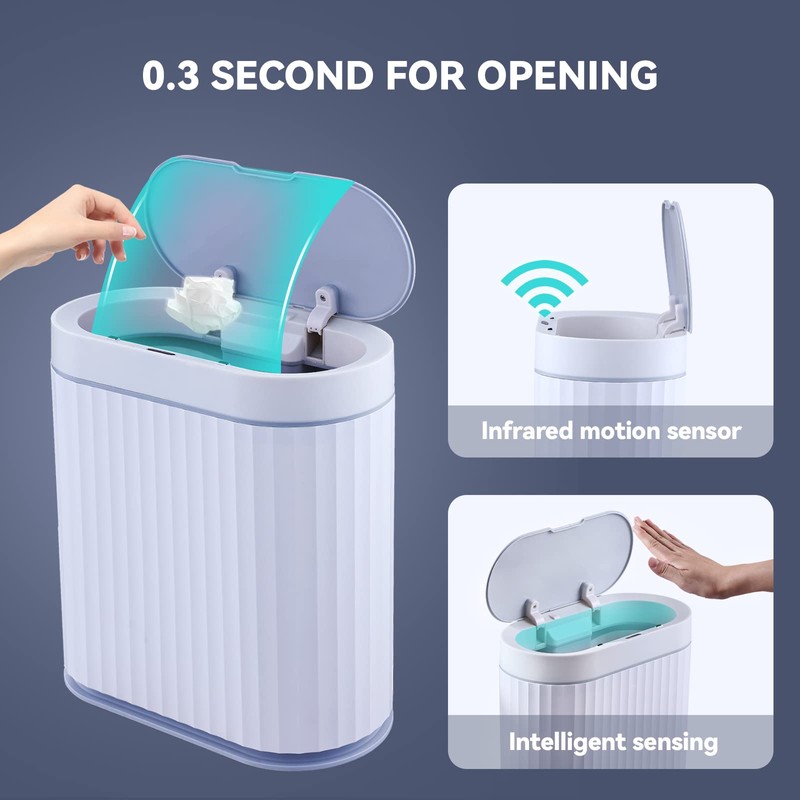 0.3 SECOND FOR OPENING

Infrared motion sensor

Intelligent sensing