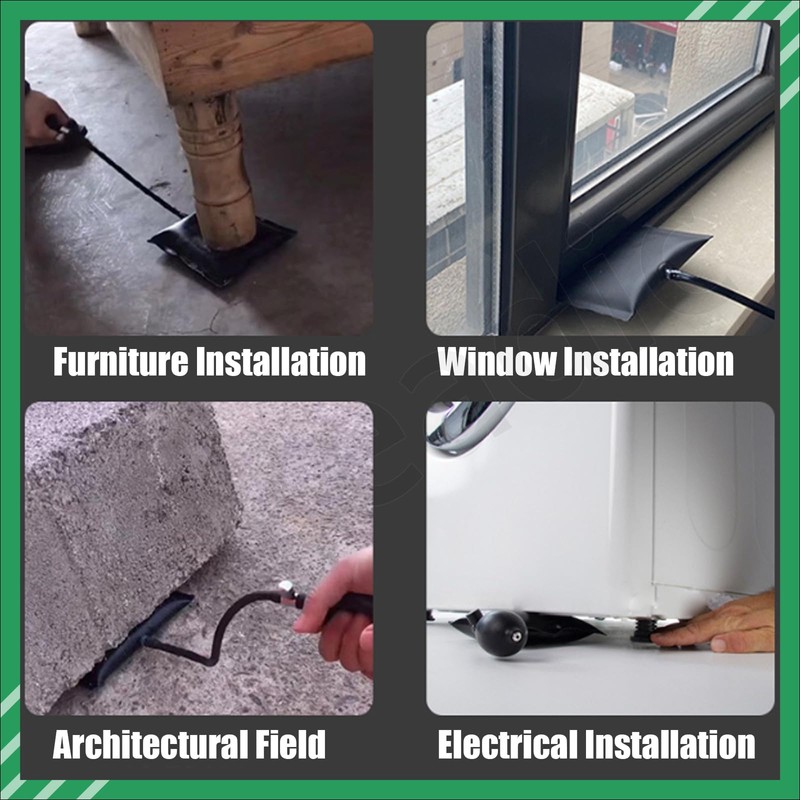 Furniture Installation

Window Installation

Architectural Field

Electrical Installation