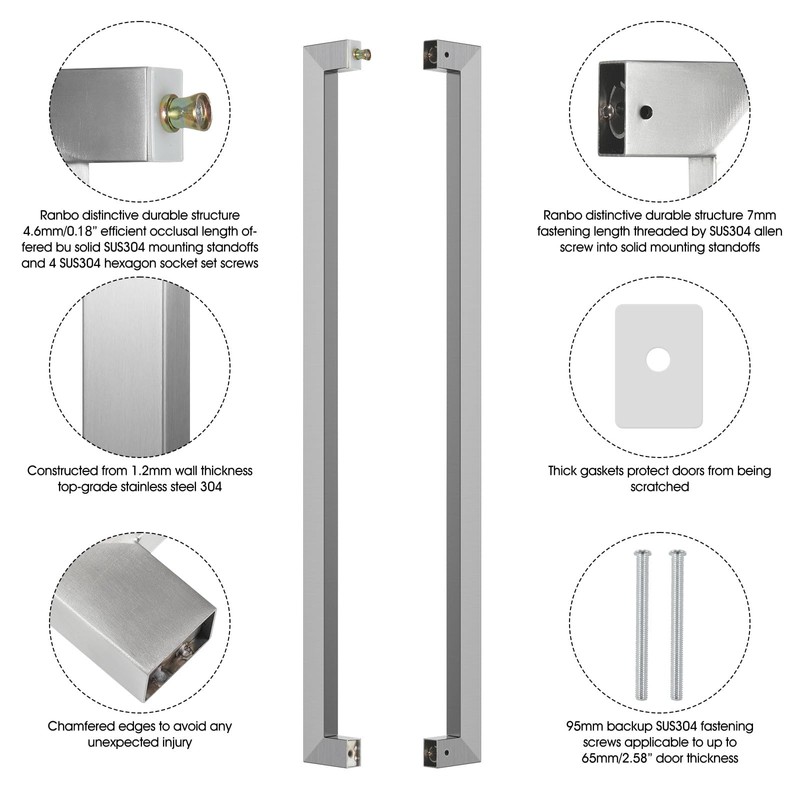 Ranbo distinctive durable structure 4.6mm/0.18" efficient occlusal length offered bu solid SUS304 mounting standoffs and 4 SUS304 hexagon socket set screws

Constructed from 1.2mm wall thickness top-grade stainless steel 304

Chamfered edges to avoid any unexpected injury

Ranbo distinctive durable structure 7mm fastening length threaded by SUS304 allen screw into solid mounting standoffs

Thick gaskets protect doors from being scratched

95mm backup SUS304 fastening screws applicable to up to 65mm/2.58" door thickness