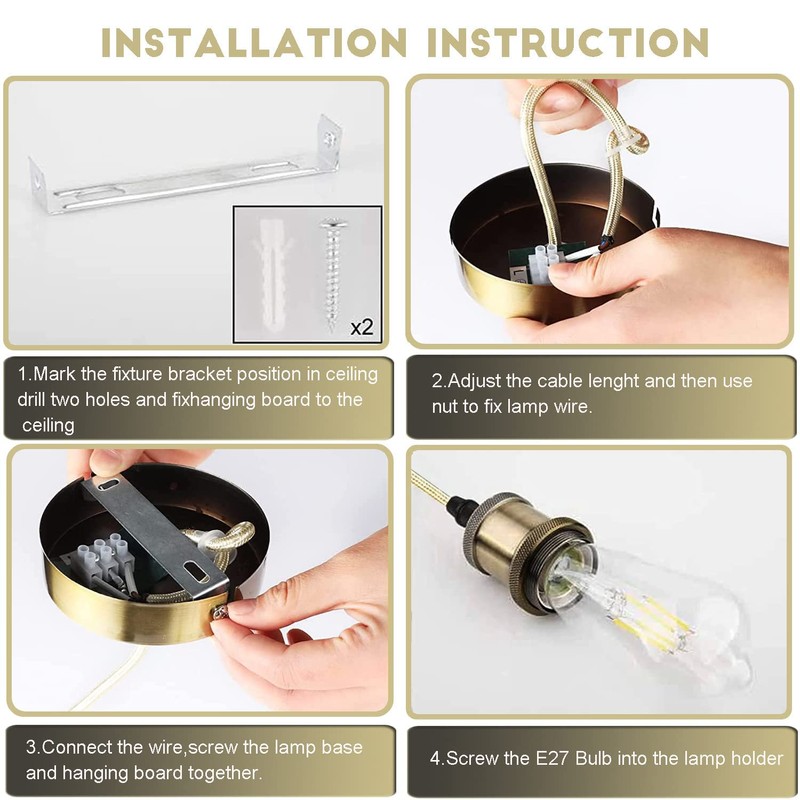 INSTALLATION INSTRUCTION

x2

1.Mark the fixture bracket position in ceiling drill two holes and fixhanging board to the ceiling

2.Adjust the cable lenght and then use nut to fix lamp wire.

3.Connect the wire,screw the lamp base and hanging board together.

4.Screw the E27 Bulb into the lamp holder