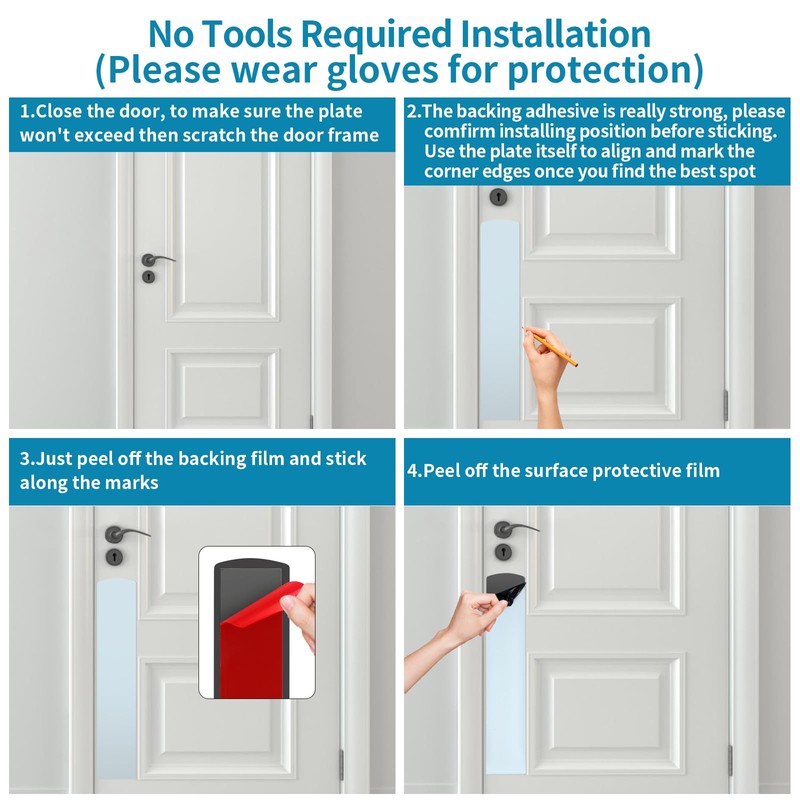 No Tools Required Installation
(Please wear gloves for protection)

1.Close the door, to make sure the plate won't exceed then scratch the door frame

2.The backing adhesive is really strong, please comfirm installing position before sticking. Use the plate itself to align and mark the corner edges once you find the best spot

3.Just peel off the backing film and stick along the marks

4.Peel off the surface protective film