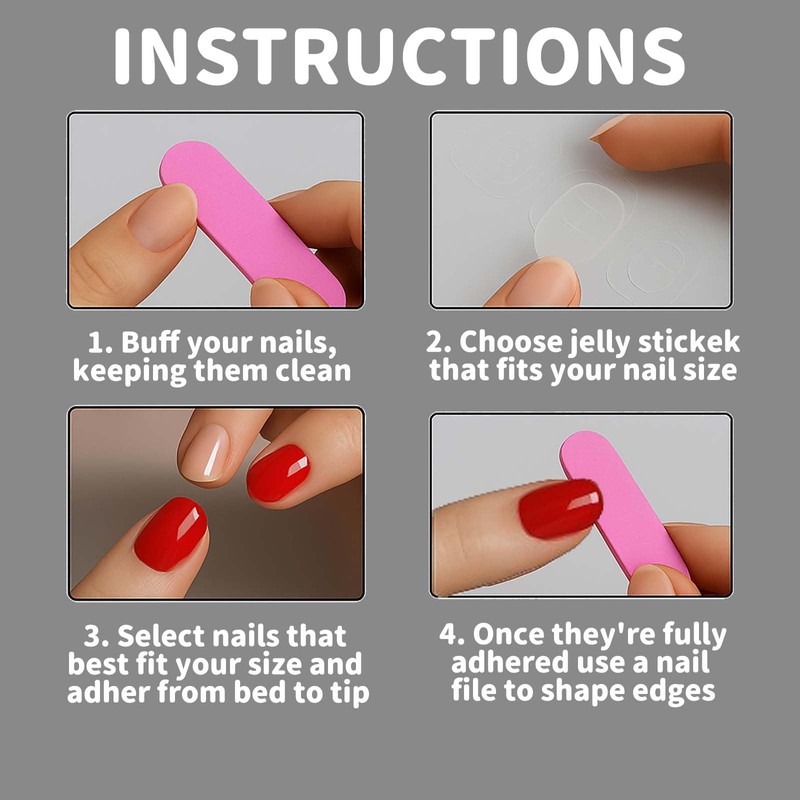 INSTRUCTIONS

1. Buff your nails, keeping them clean

2. Choose jelly stickek that fits your nail size

3. Select nails that best fit your size and adher from bed to tip

4. Once they're fully adhered use a nail file to shape edges