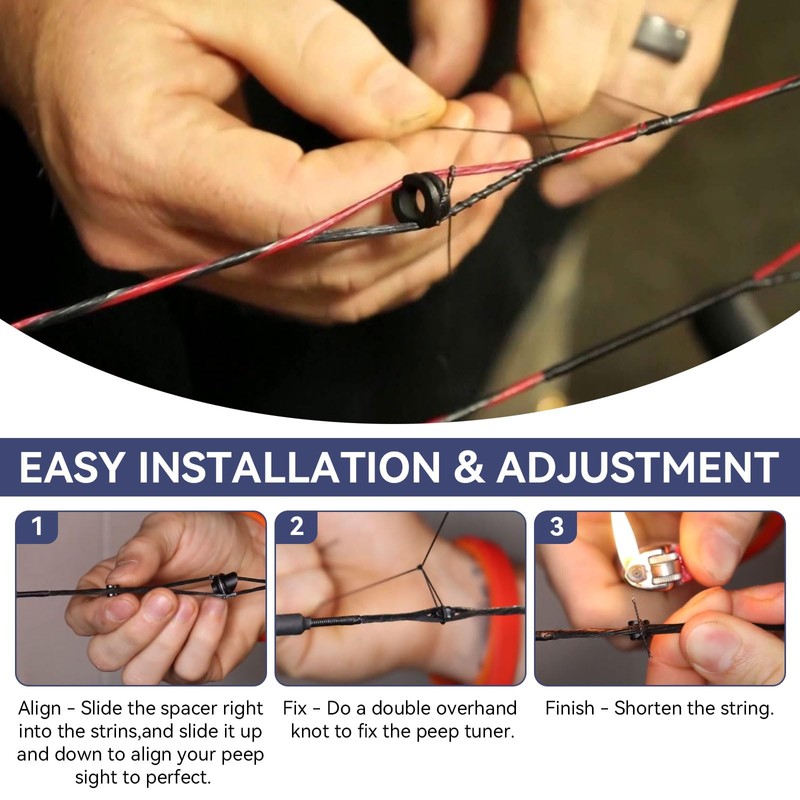 EASY INSTALLATION & ADJUSTMENT

1

Align - Slide the spacer right into the strins,and slide it up and down to align your peep sight to perfect.

2

Fix - Do a double overhand knot to fix the peep tuner.

3

Finish - Shorten the string.