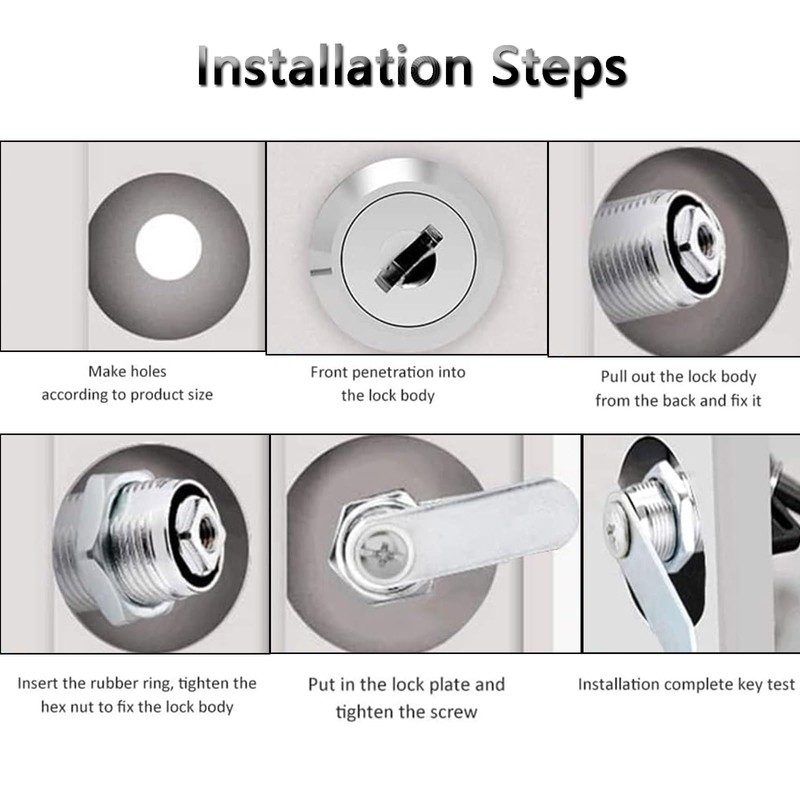 Installation Steps

Make holes according to product size

Front penetration into the lock body

Pull out the lock body from the back and fix it

Insert the rubber ring, tighten the hex nut to fix the lock body

Put in the lock plate and tighten the screw

Installation complete key test