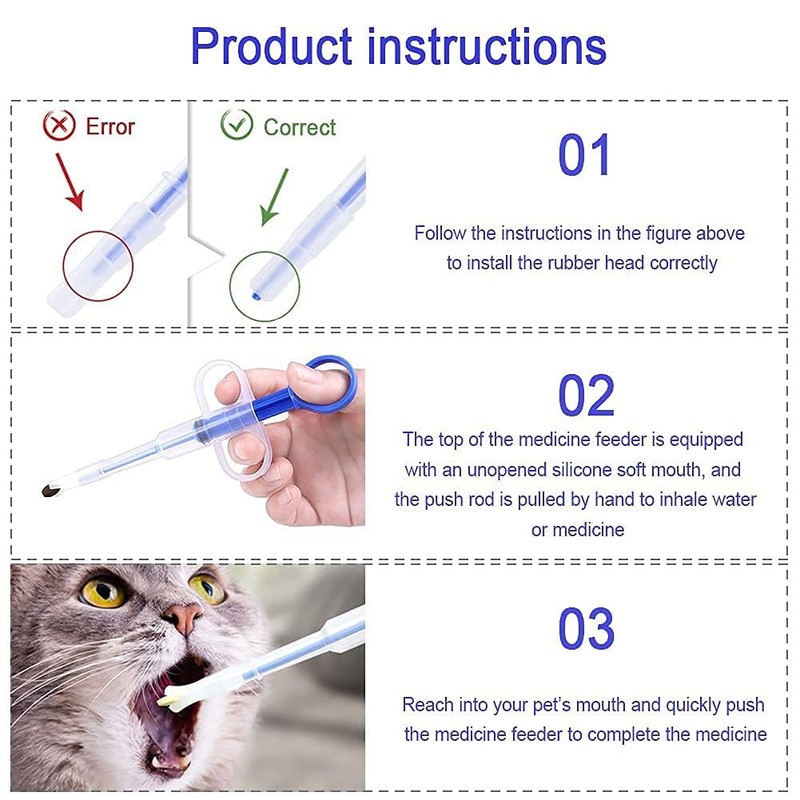 Product instructions

Error

Correct

01

Follow the instructions in the figure above to install the rubber head correctly

02

The top of the medicine feeder is equipped with an unopened silicone soft mouth, and the push rod is pulled by hand to inhale water or medicine

03

Reach into your pet's mouth and quickly push the medicine feeder to complete the medicine