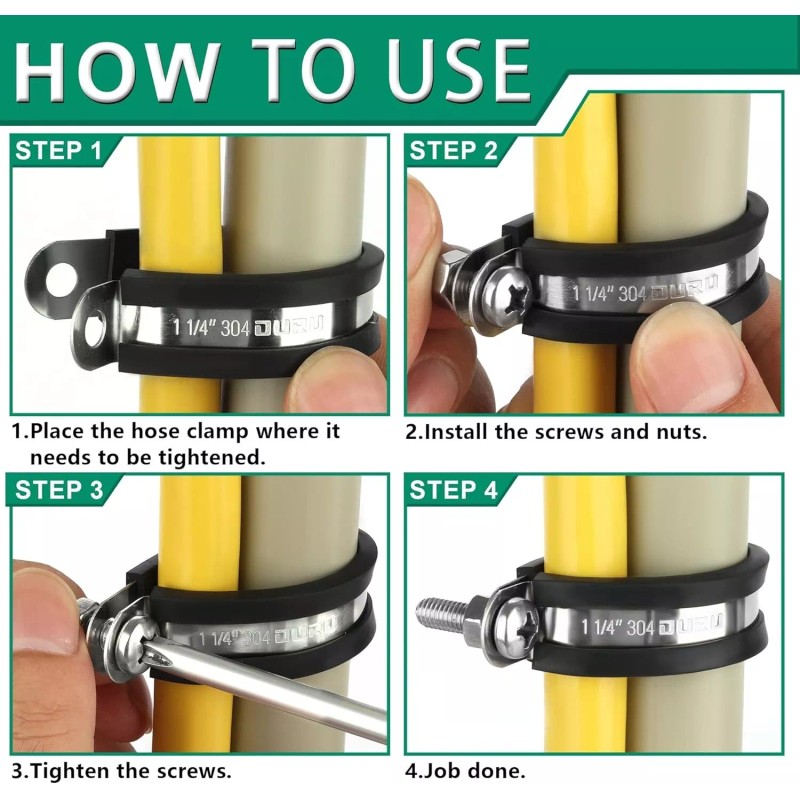 HOW TO USE

STEP 1

1 1/4" 304 DURU

1.Place the hose clamp where it needs to be tightened.

STEP 2

1 1/4" 304 DURU

2.Install the screws and nuts.

STEP 3

1 1/4" 304 DURU

3.Tighten the screws.

STEP 4

1 1/4" 304 DURU

4.Job done.