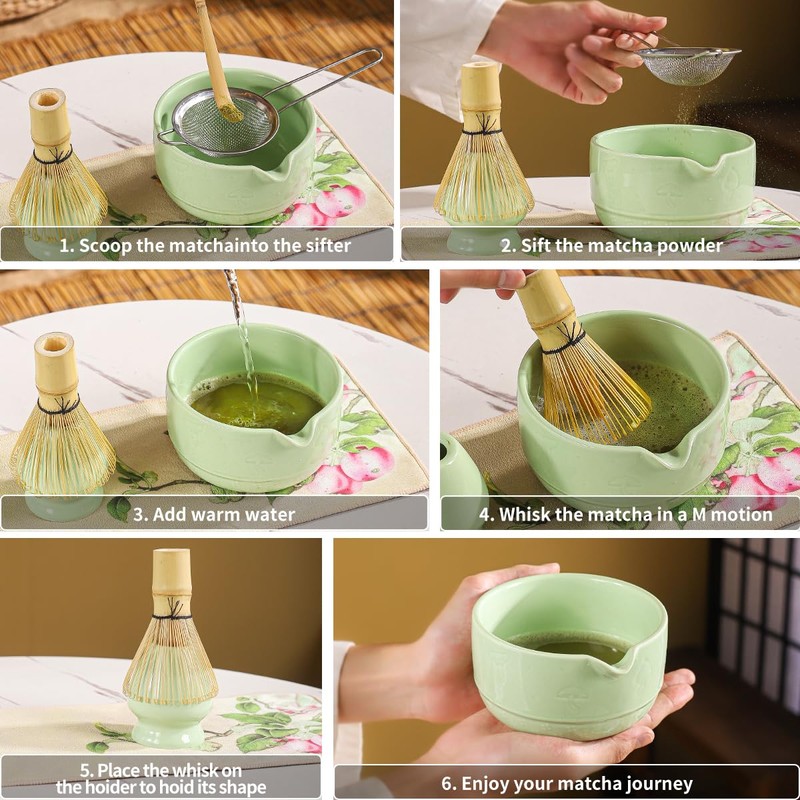 1. Scoop the matchainto the sifter

2. Sift the matcha powder

3. Add warm water

4. Whisk the matcha in a M motion

5. Place the whisk on the hoider to hoid its shape

6. Enjoy your matcha journey