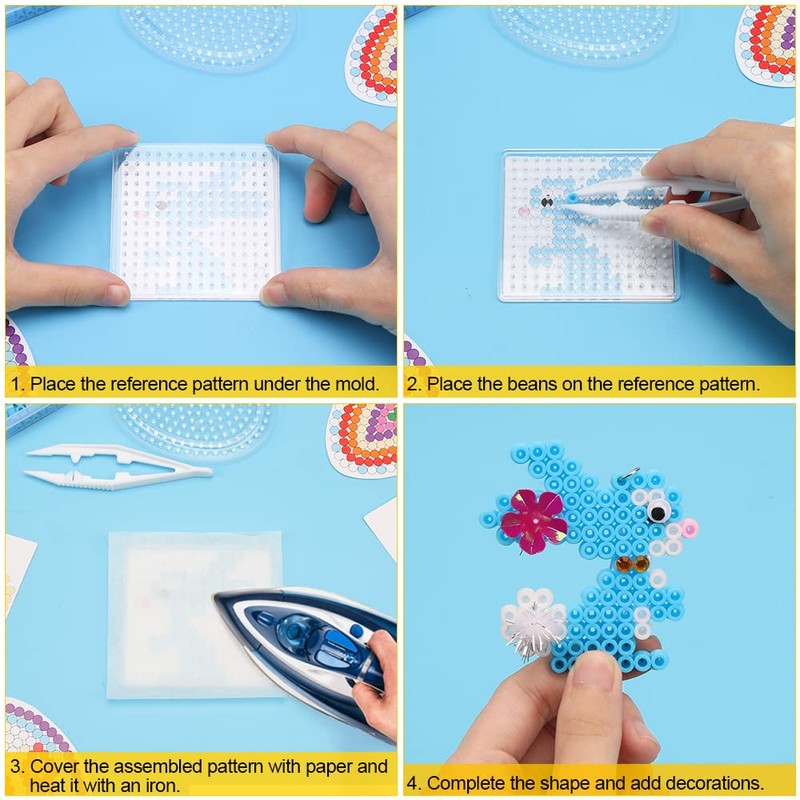 1. Place the reference pattern under the mold.

2. Place the beans on the reference pattern.

3. Cover the assembled pattern with paper and heat it with an iron.

4. Complete the shape and add decorations.