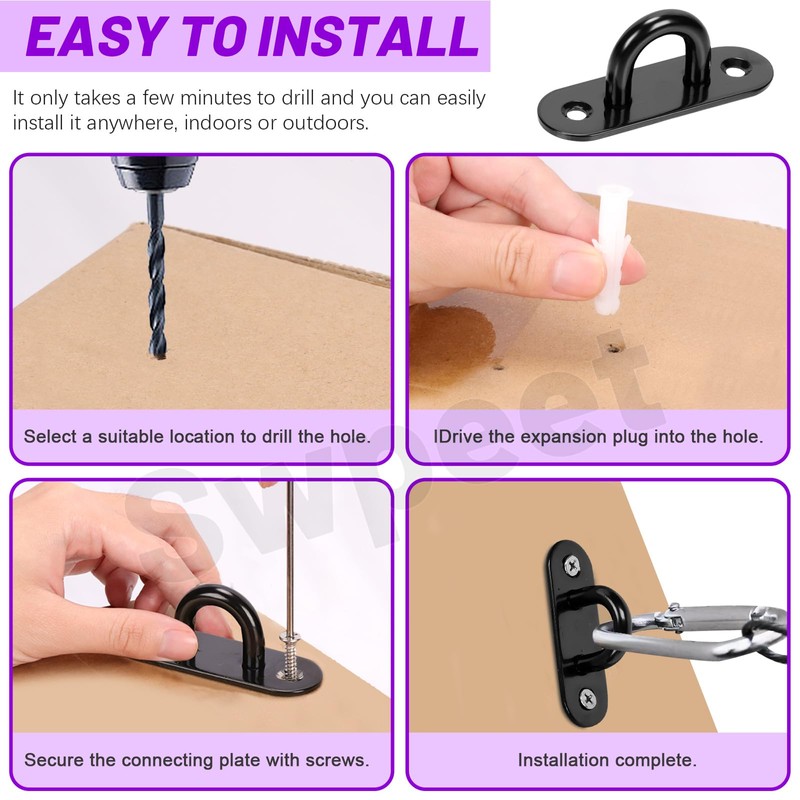 EASY TO INSTALL

It only takes a few minutes to drill and you can easily install it anywhere, indoors or outdoors.

Select a suitable location to drill the hole.

IDrive the expansion plug into the hole.

Secure the connecting plate with screws.

Installation complete.

Swpeet