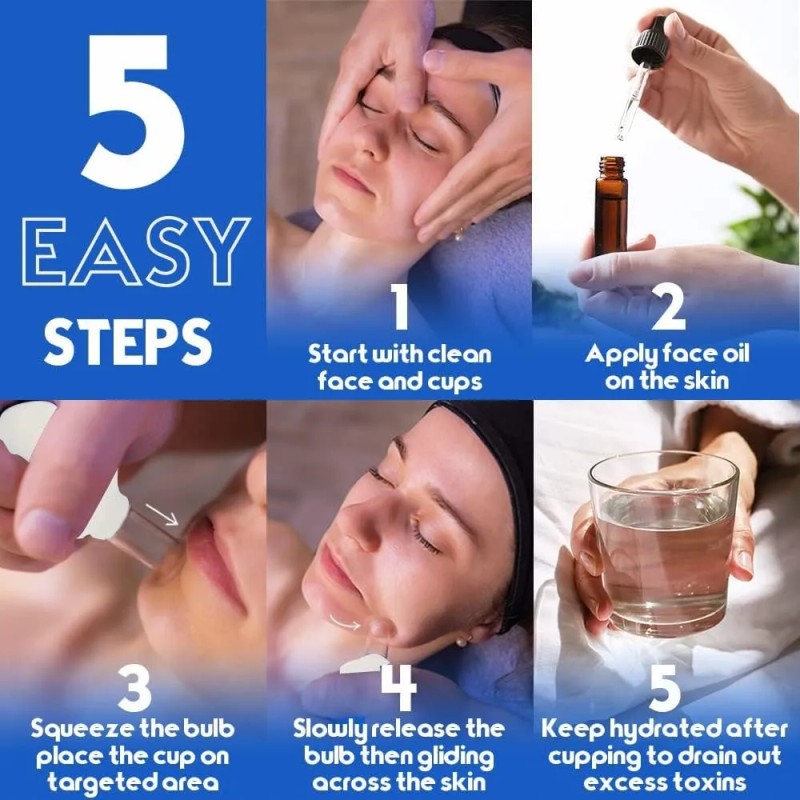 5 EASY STEPS

1
Start with clean face and cups

2
Apply face oil on the skin

3
Squeeze the bulb place the cup on targeted area

4
Slowly release the bulb then gliding across the skin

5
Keep hydrated after cupping to drain out excess toxins