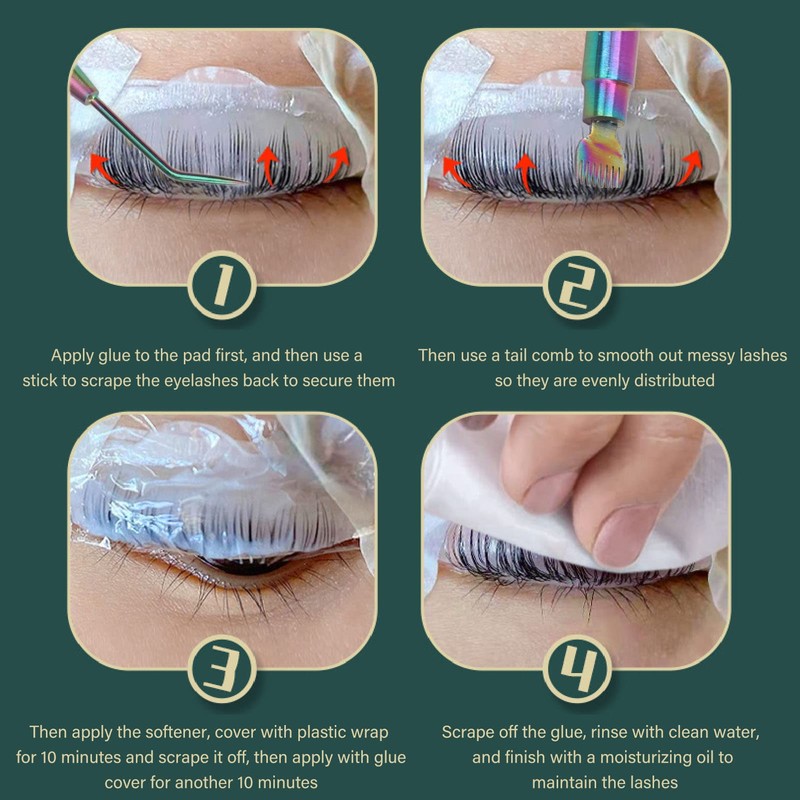 1

Apply glue to the pad first, and then use a stick to scrape the eyelashes back to secure them

2

Then use a tail comb to smooth out messy lashes so they are evenly distributed

3

Then apply the softener, cover with plastic wrap for 10 minutes and scrape it off, then apply with glue cover for another 10 minutes

4

Scrape off the glue, rinse with clean water, and finish with a moisturizing oil to maintain the lashes