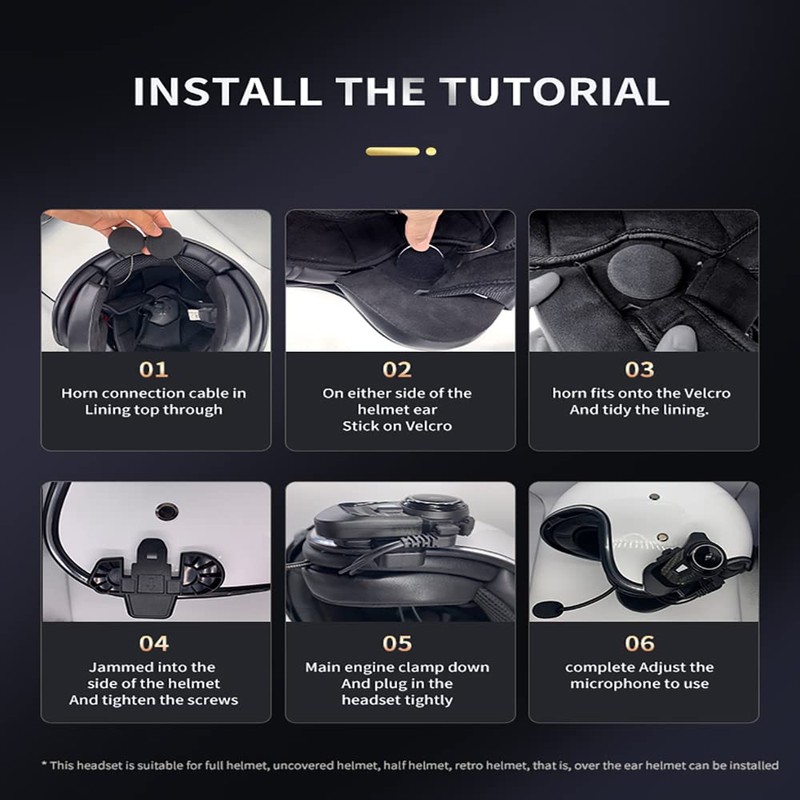 INSTALL THE TUTORIAL

01
Horn connection cable in Lining top through

02
On either side of the helmet ear
Stick on Velcro

03
horn fits onto the Velcro
And tidy the lining.

04
Jammed into the side of the helmet
And tighten the screws

05
Main engine clamp down
And plug in the headset tightly

06
complete Adjust the microphone to use

* This headset is suitable for full helmet, uncovered helmet, half helmet, retro helmet, that is, over the ear helmet can be installed