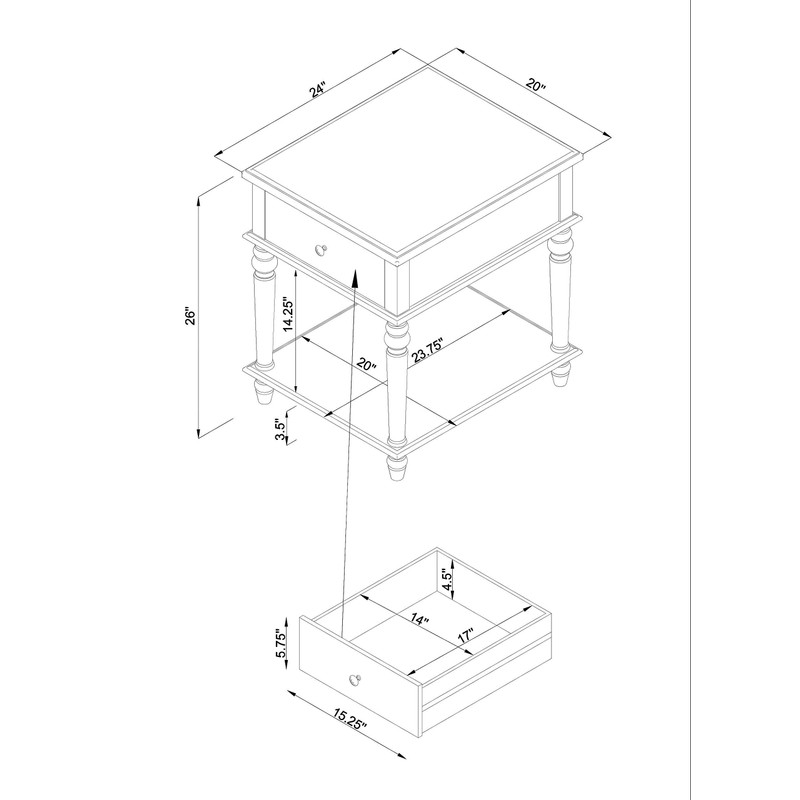 24"
20"
26"
14.25"
20"
23.75"
3.5"
4.5"
14"
17"
5.75"
15.25"