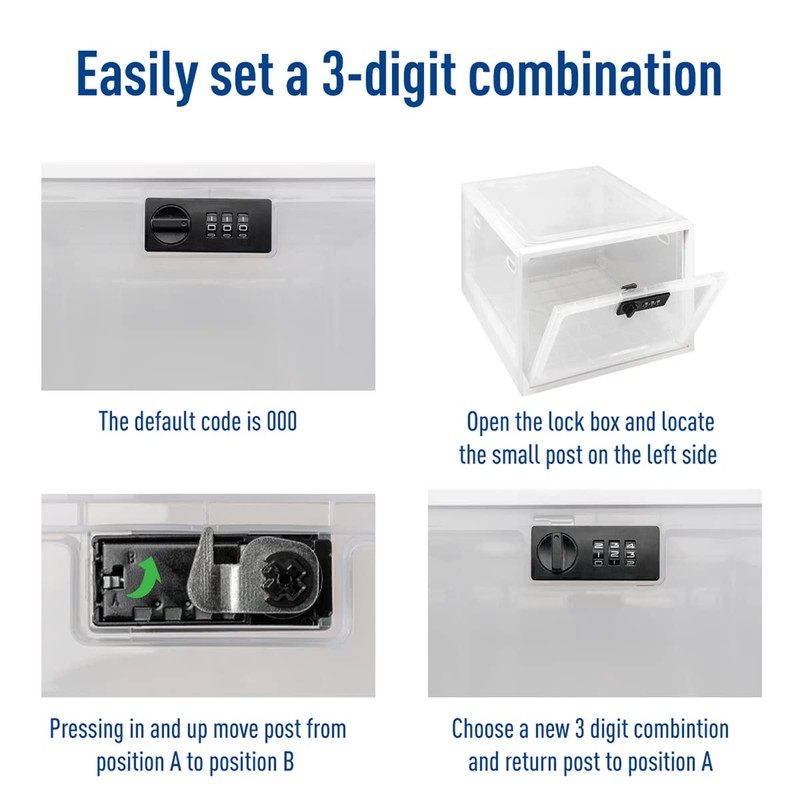 Easily set a 3-digit combination

The default code is 000

Open the lock box and locate the small post on the left side

B

A

Pressing in and up move post from position A to position B

Choose a new 3 digit combintion and return post to position A