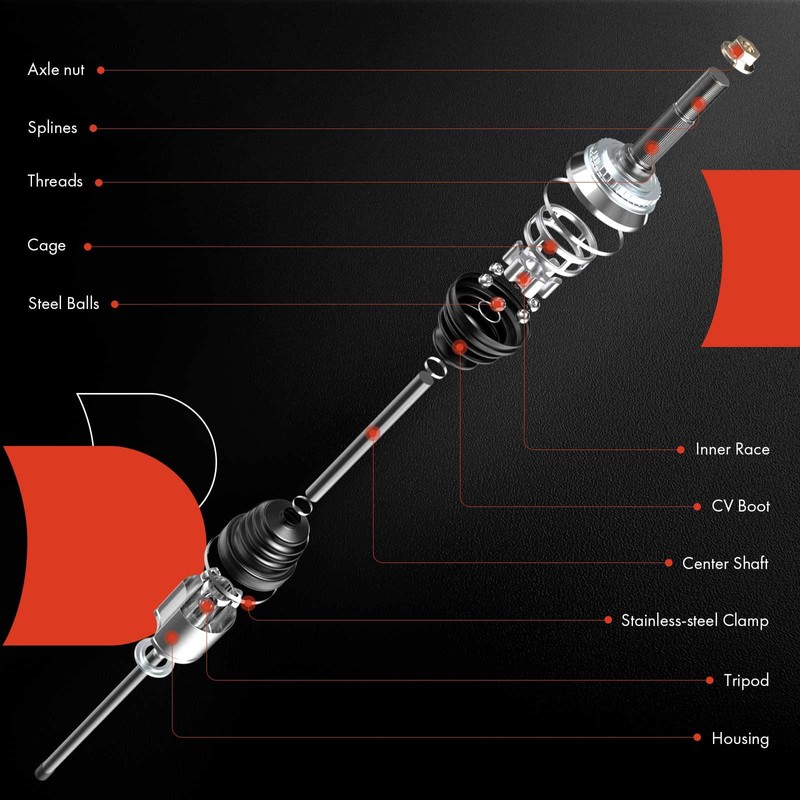 Axle nut
Splines
Threads
Cage
Steel Balls
Inner Race
CV Boot
Center Shaft
Stainless-steel Clamp
Tripod
Housing