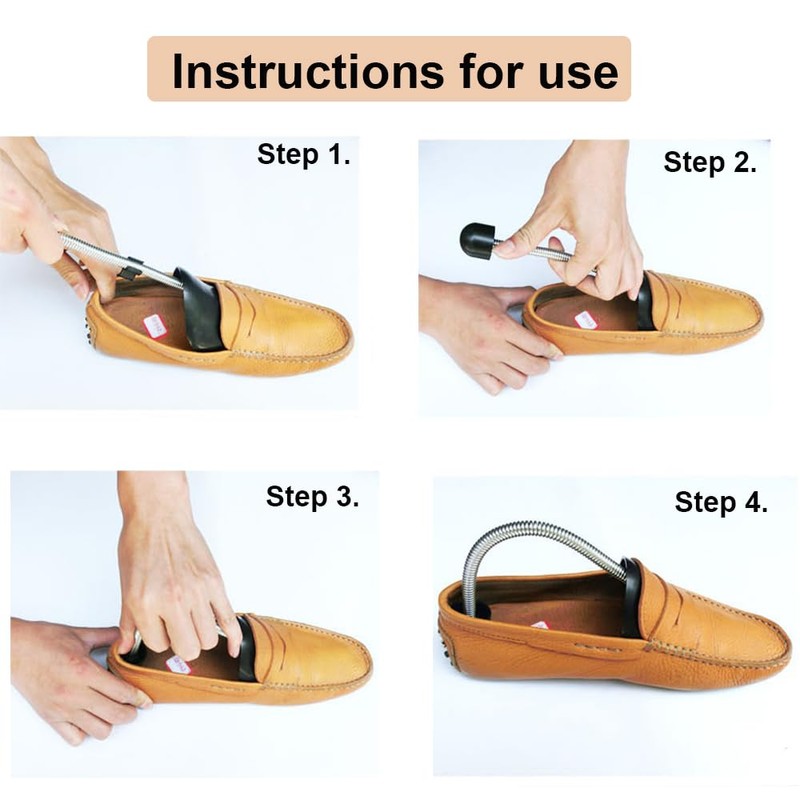 Instructions for use

Step 1.

Step 2.

Step 3.

Step 4.