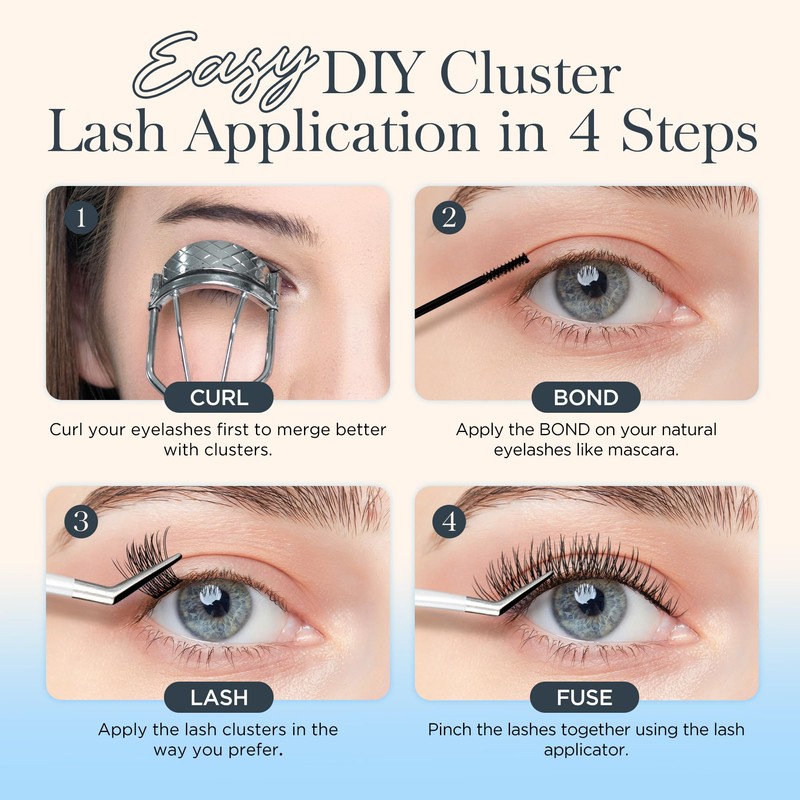 Easy DIY Cluster Lash Application in 4 Steps

1

CURL

Curl your eyelashes first to merge better with clusters.

2

BOND

Apply the BOND on your natural eyelashes like mascara.

3

LASH

Apply the lash clusters in the way you prefer.

4

FUSE

Pinch the lashes together using the lash applicator.