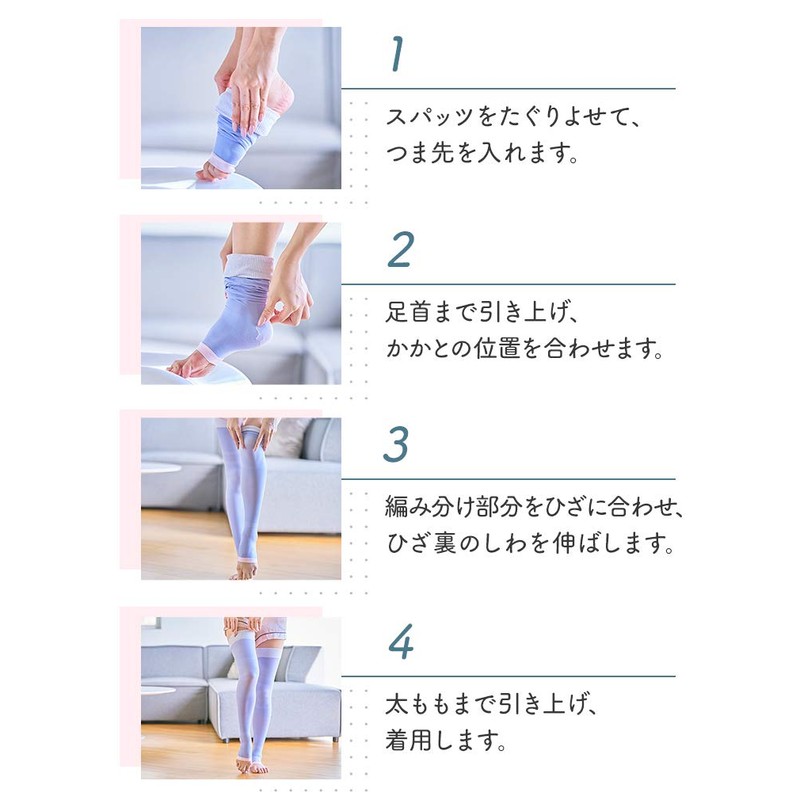 1

スパッツをたぐりよせて、
つま先を入れます。

2

足首まで引き上げ、
かかとの位置を合わせます。

3

編み分け部分をひざに合わせ、
ひざ裏のしわを伸ばします。

4

太ももまで引き上げ、
着用します。