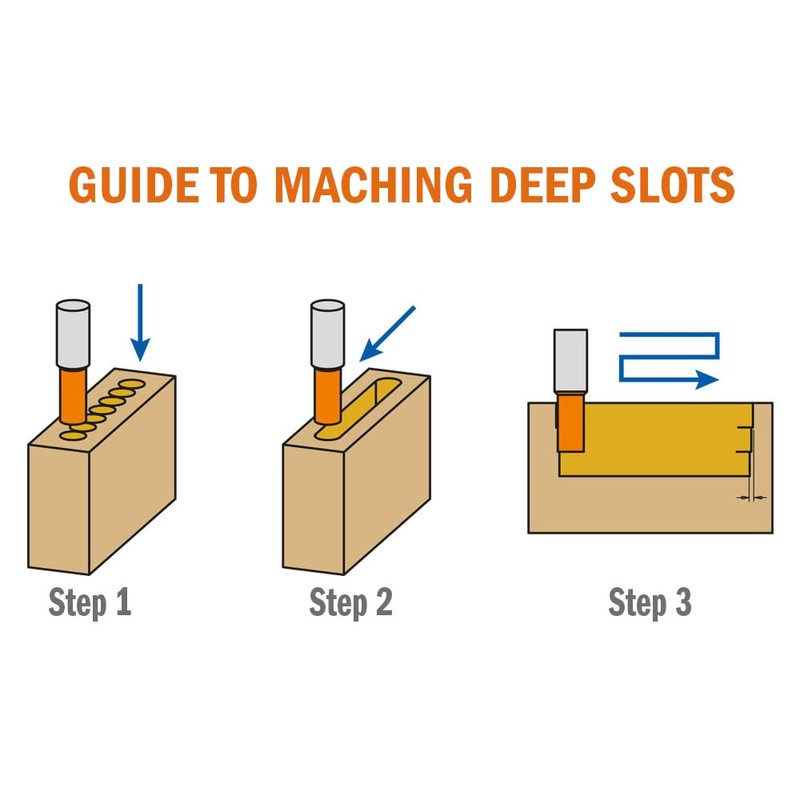 GUIDE TO MACHING DEEP SLOTS

Step 1

Step 2

Step 3