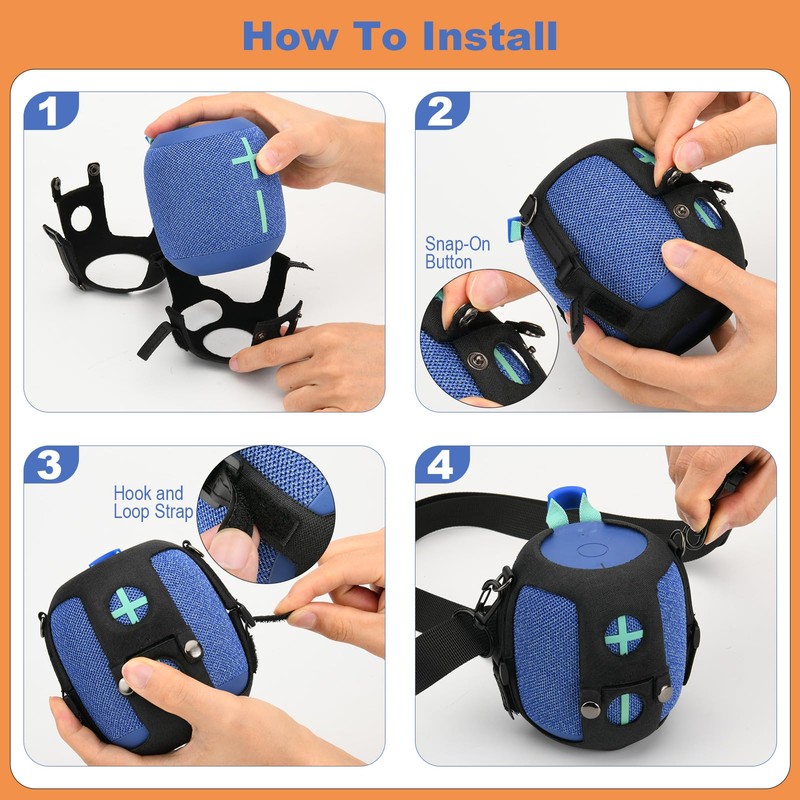 How To Install

1

2

Snap-On Button

3

Hook and Loop Strap

4