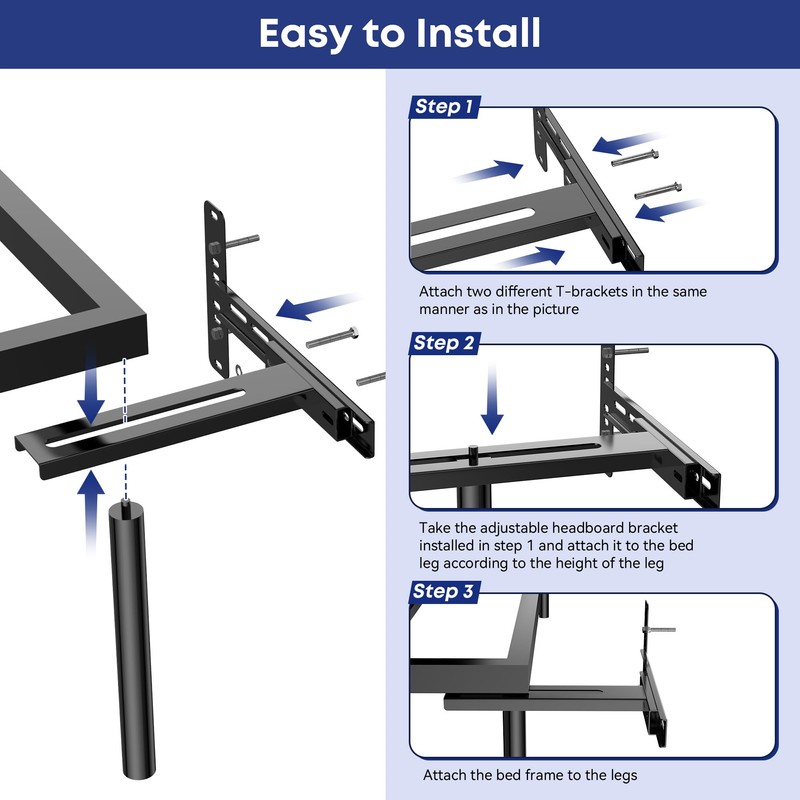 Easy to Install

Step 1

Attach two different T-brackets in the same manner as in the picture

Step 2

Take the adjustable headboard bracket installed in step 1 and attach it to the bed leg according to the height of the leg

Step 3

Attach the bed frame to the legs