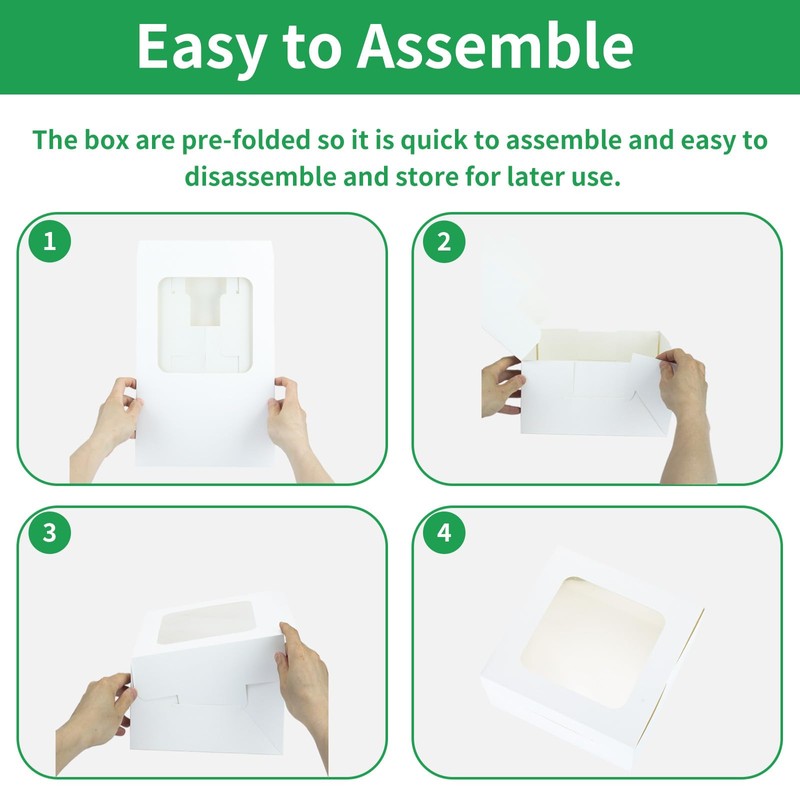 Easy to Assemble

The box are pre-folded so it is quick to assemble and easy to disassemble and store for later use.

1

2

3

4