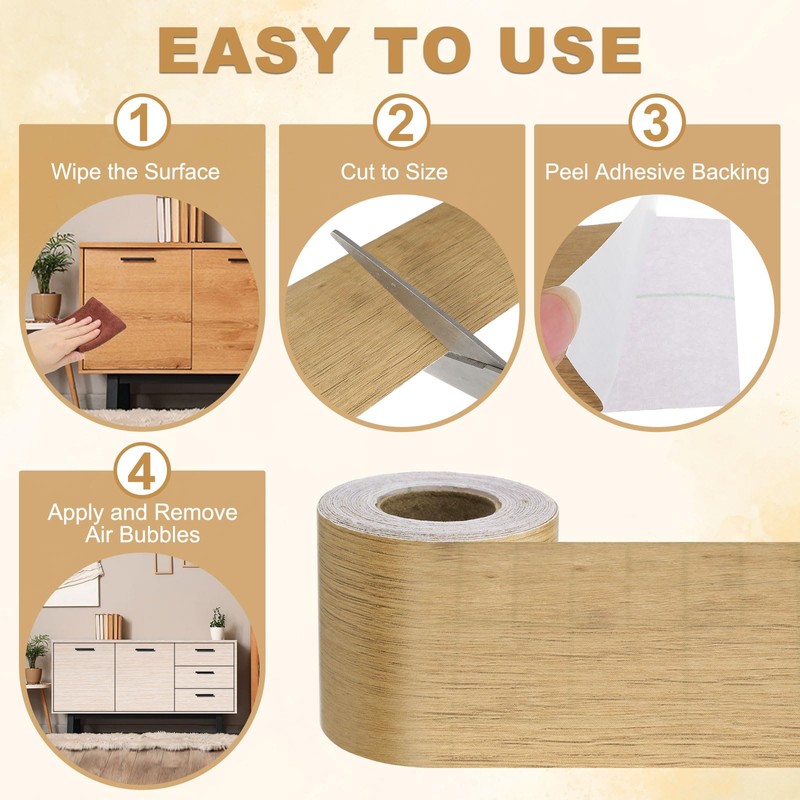 EASY TO USE

1
Wipe the Surface

2
Cut to Size

3
Peel Adhesive Backing

4
Apply and Remove Air Bubbles