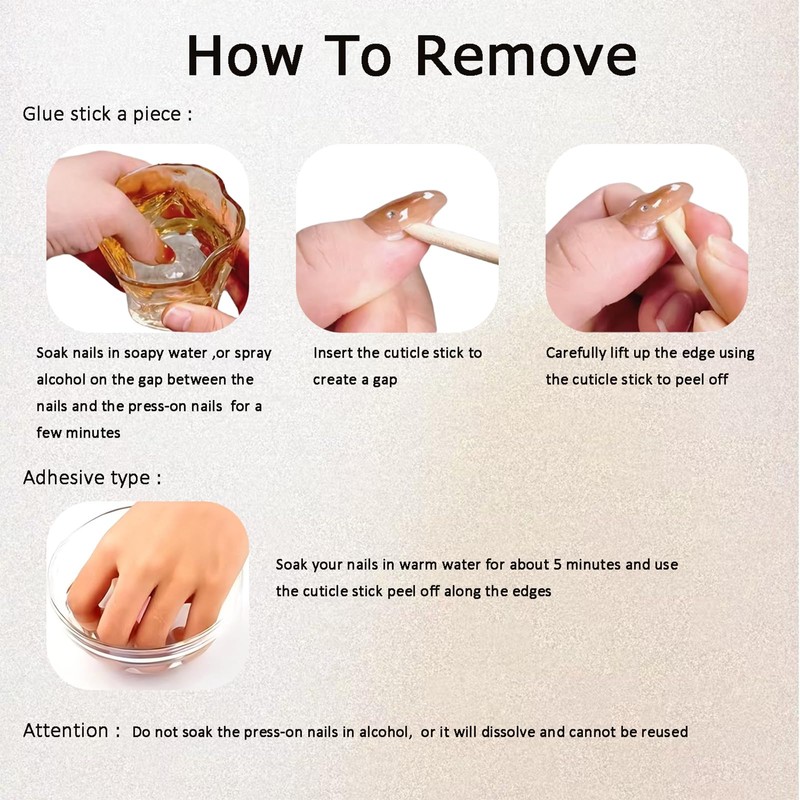 How To Remove

Glue stick a piece :

Soak nails in soapy water ,or spray alcohol on the gap between the nails and the press-on nails for a few minutes

Insert the cuticle stick to create a gap

Carefully lift up the edge using the cuticle stick to peel off

Adhesive type :

Soak your nails in warm water for about 5 minutes and use the cuticle stick peel off along the edges

Attention : Do not soak the press-on nails in alcohol, or it will dissolve and cannot be reused