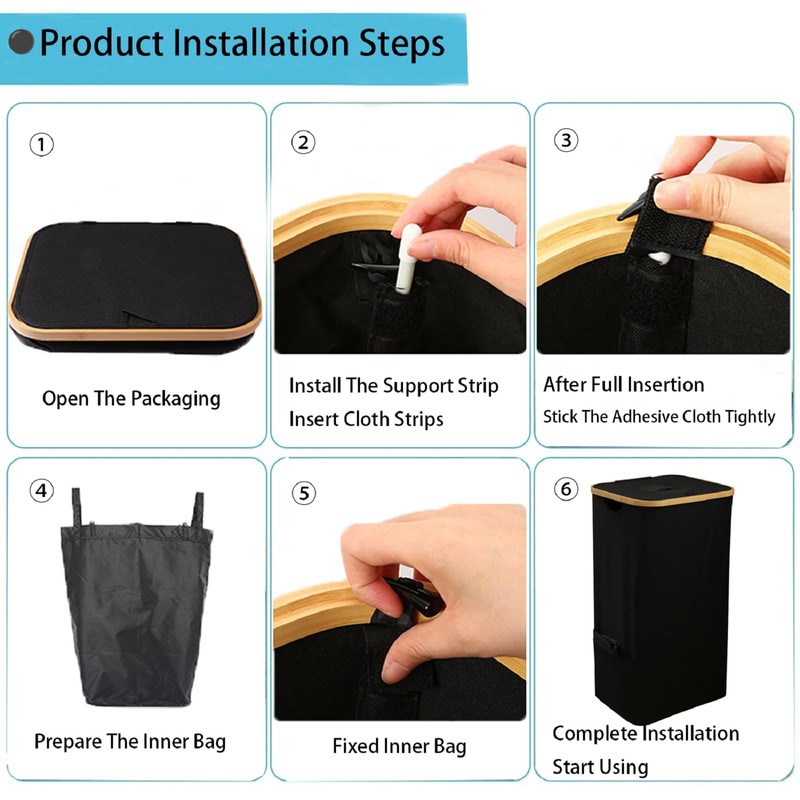 Product Installation Steps

①

Open The Packaging

②

Install The Support Strip
Insert Cloth Strips

③

After Full Insertion
Stick The Adhesive Cloth Tightly

④

Prepare The Inner Bag

⑤

Fixed Inner Bag

⑥

Complete Installation
Start Using