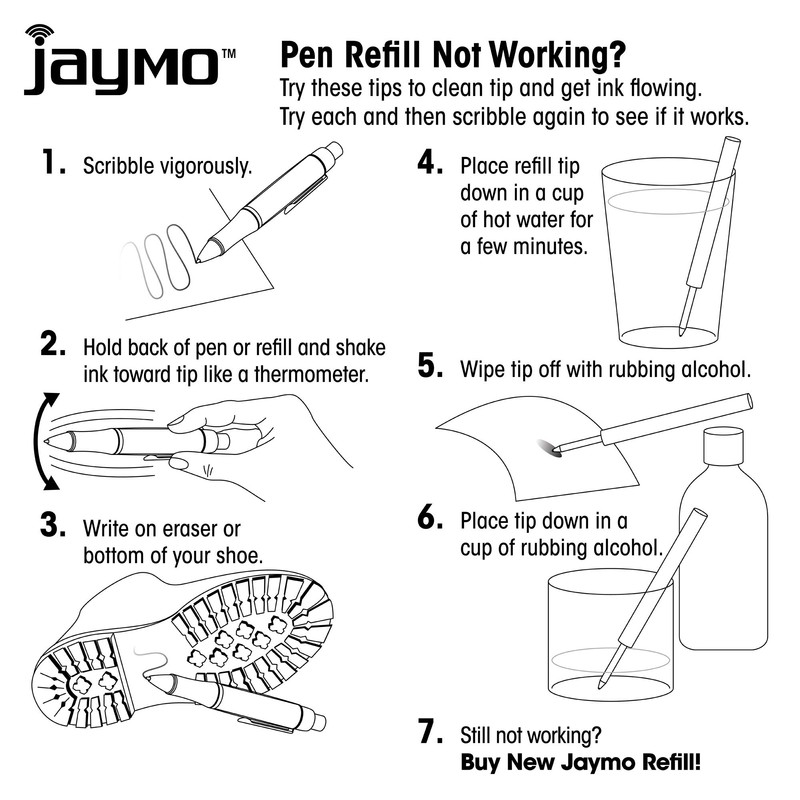 jaymo™

Pen Refill Not Working?
Try these tips to clean tip and get ink flowing.
Try each and then scribble again to see if it works.

1. Scribble vigorously.

2. Hold back of pen or refill and shake ink toward tip like a thermometer.

3. Write on eraser or bottom of your shoe.

4. Place refill tip down in a cup of hot water for a few minutes.

5. Wipe tip off with rubbing alcohol.

6. Place tip down in a cup of rubbing alcohol.

7. Still not working?
Buy New Jaymo Refill!