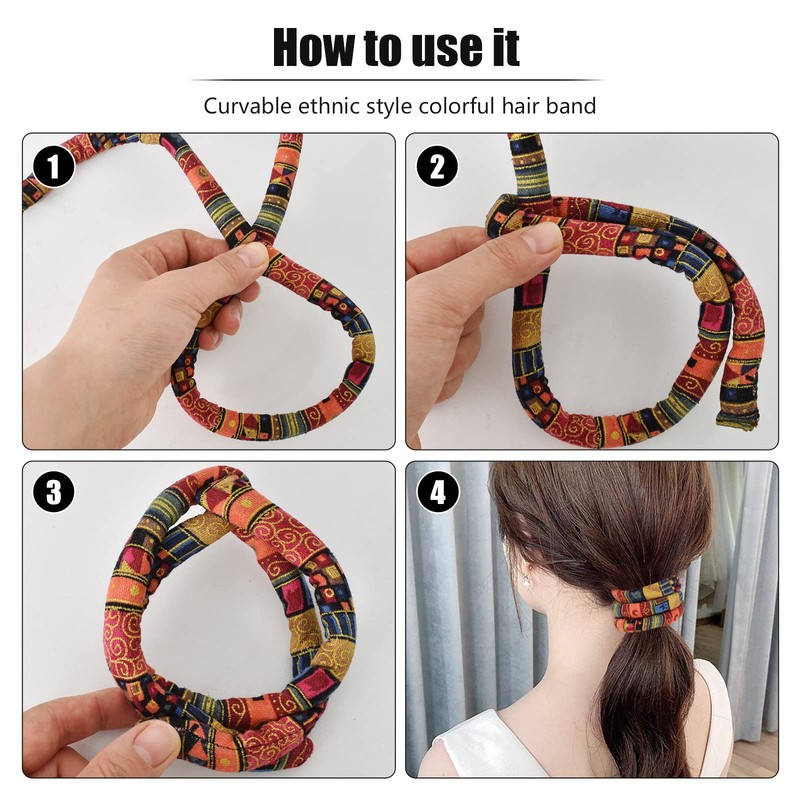 How to use it

Curvable ethnic style colorful hair band

1

2

3

4