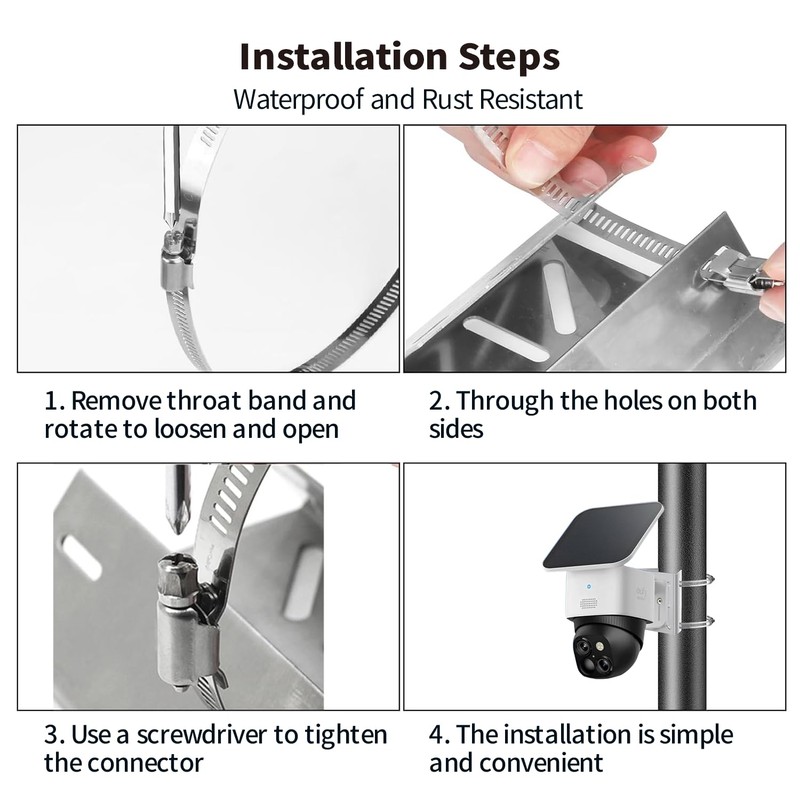 Installation Steps

Waterproof and Rust Resistant

1. Remove throat band and rotate to loosen and open

2. Through the holes on both sides

3. Use a screwdriver to tighten the connector

4. The installation is simple and convenient