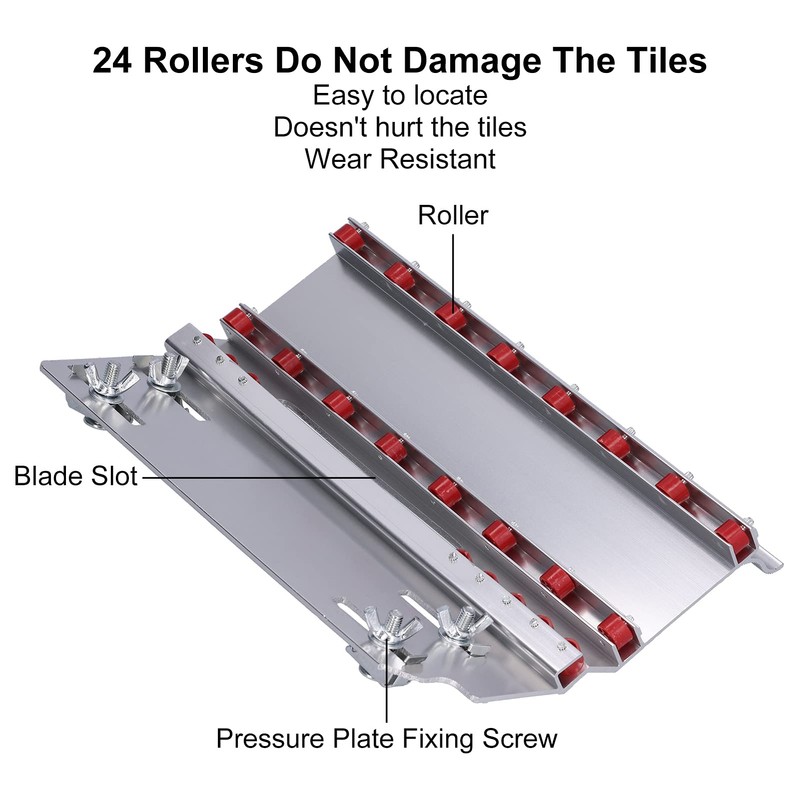 24 Rollers Do Not Damage The Tiles
Easy to locate
Doesn't hurt the tiles
Wear Resistant

Roller

Blade Slot

Pressure Plate Fixing Screw