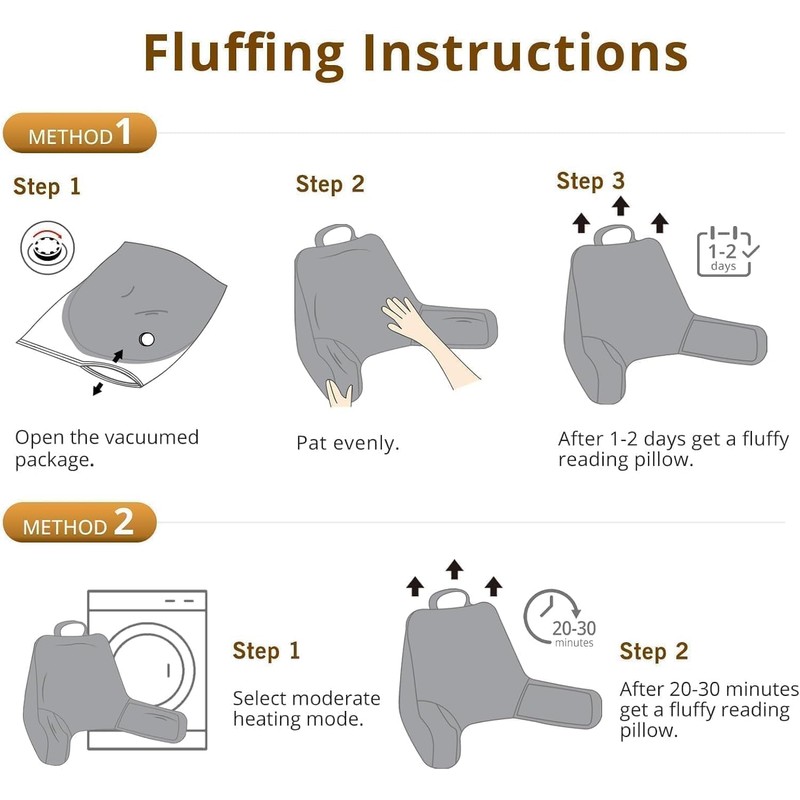 Fluffing Instructions

METHOD 1

Step 1

Open the vacuumed package.

Step 2

Pat evenly.

Step 3

1-2 days

After 1-2 days get a fluffy reading pillow.

METHOD 2

Step 1

Select moderate heating mode.

20-30 minutes

Step 2

After 20-30 minutes get a fluffy reading pillow.