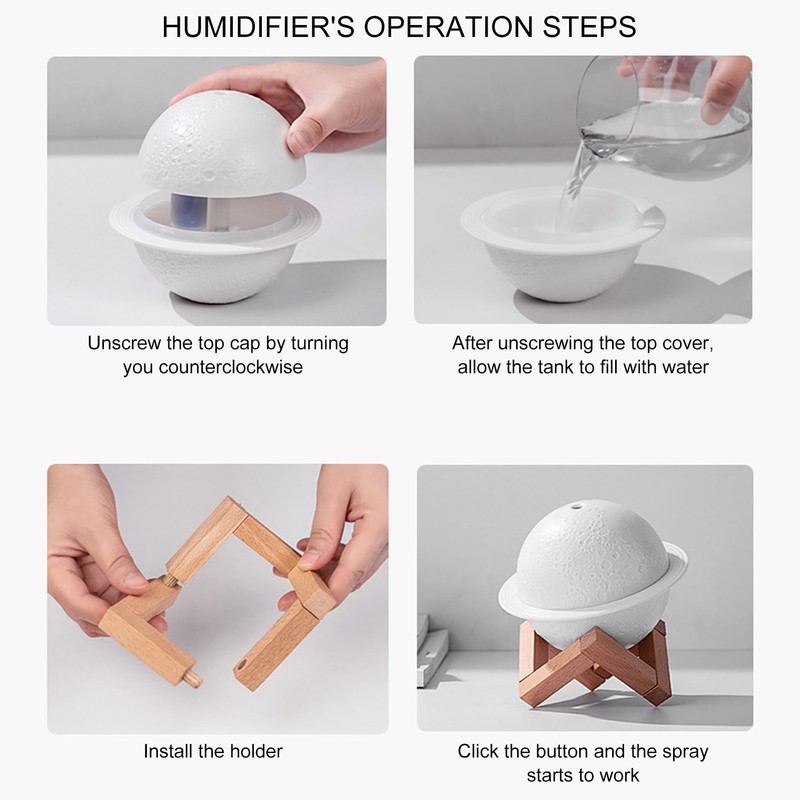 HUMIDIFIER'S OPERATION STEPS

Unscrew the top cap by turning you counterclockwise

After unscrewing the top cover, allow the tank to fill with water

Install the holder

Click the button and the spray starts to work