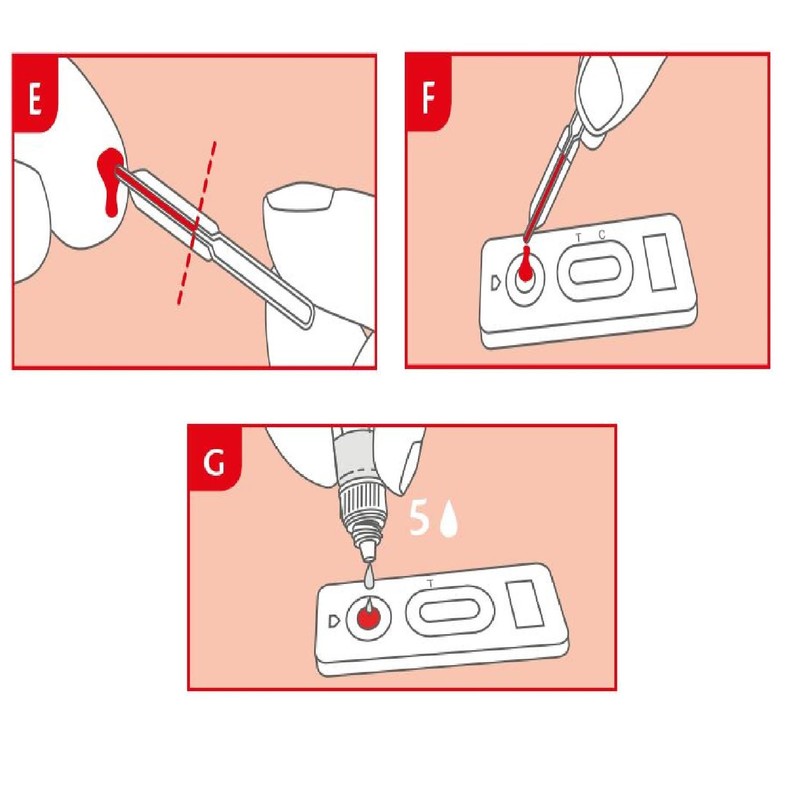 E

F

T C

G

5

T