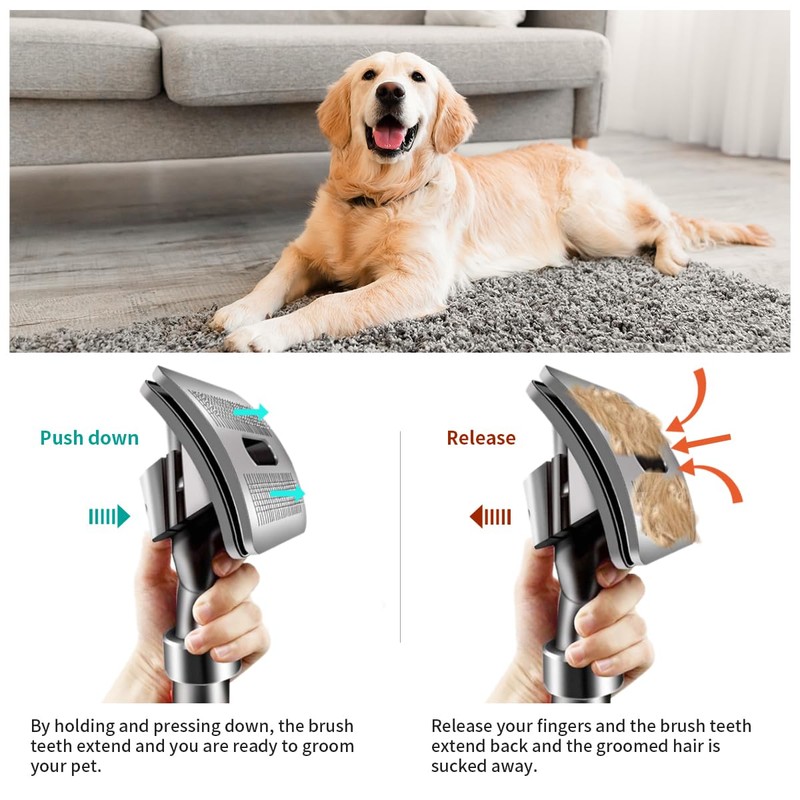 Push down

By holding and pressing down, the brush teeth extend and you are ready to groom your pet.

Release

Release your fingers and the brush teeth extend back and the groomed hair is sucked away.