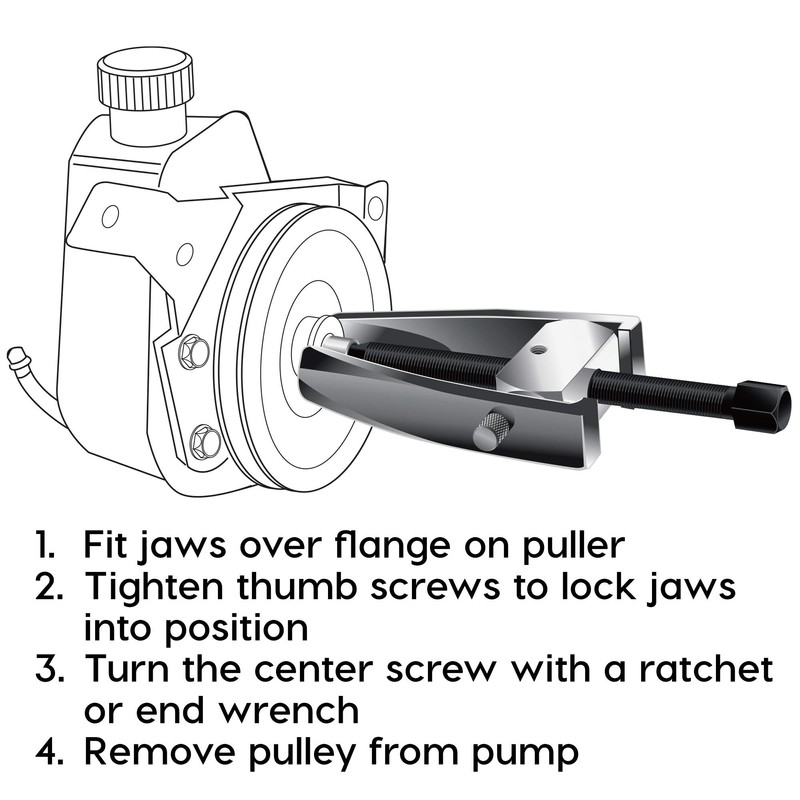 1. Fit jaws over flange on puller
2. Tighten thumb screws to lock jaws into position
3. Turn the center screw with a ratchet or end wrench
4. Remove pulley from pump