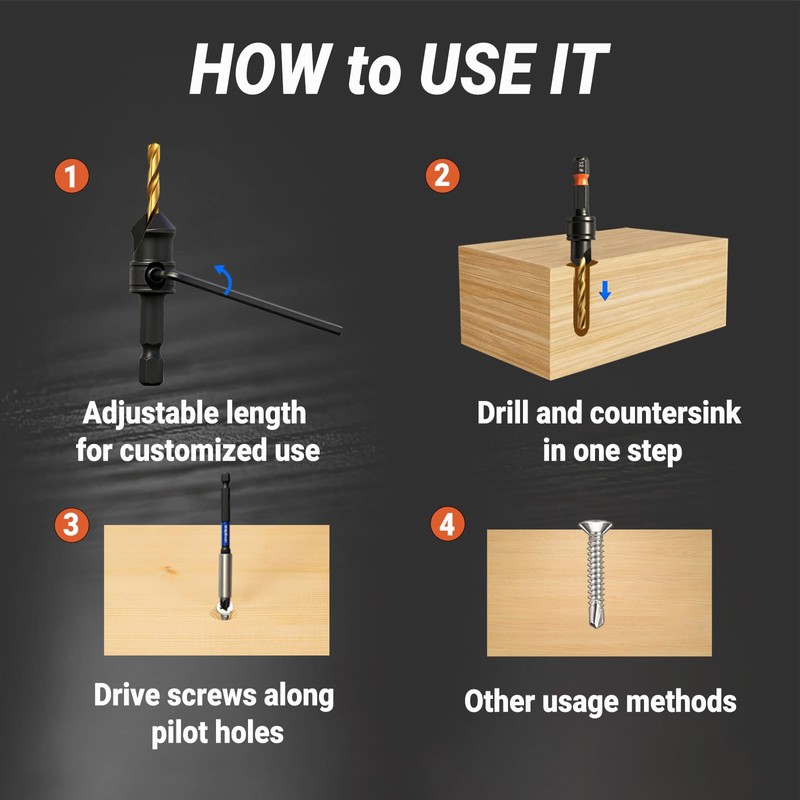 HOW to USE IT

1

Adjustable length for customized use

2

Drill and countersink in one step

3

Drive screws along pilot holes

4

Other usage methods