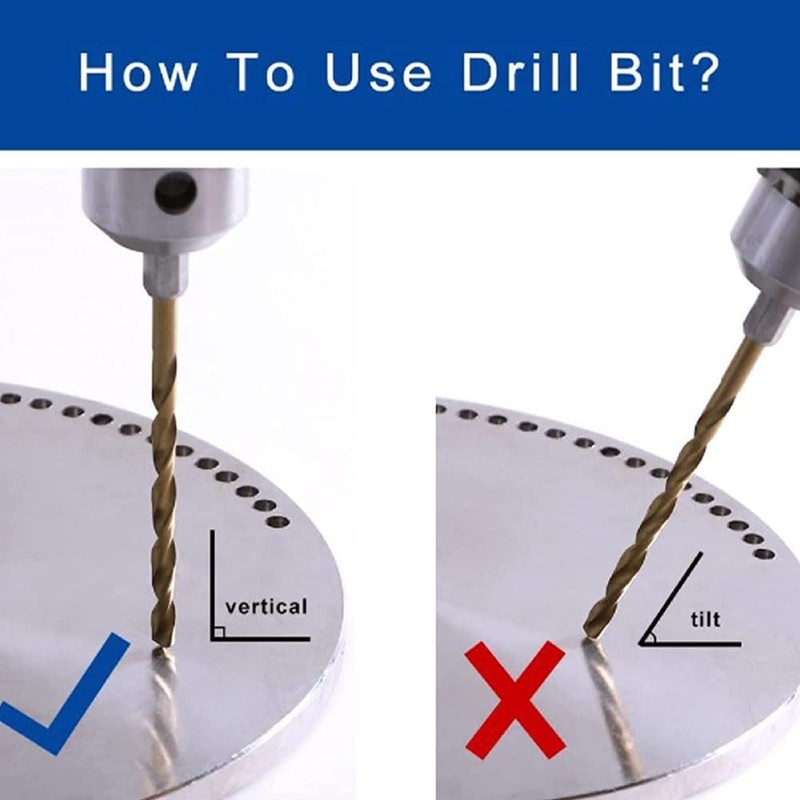 How To Use Drill Bit?

vertical

tilt