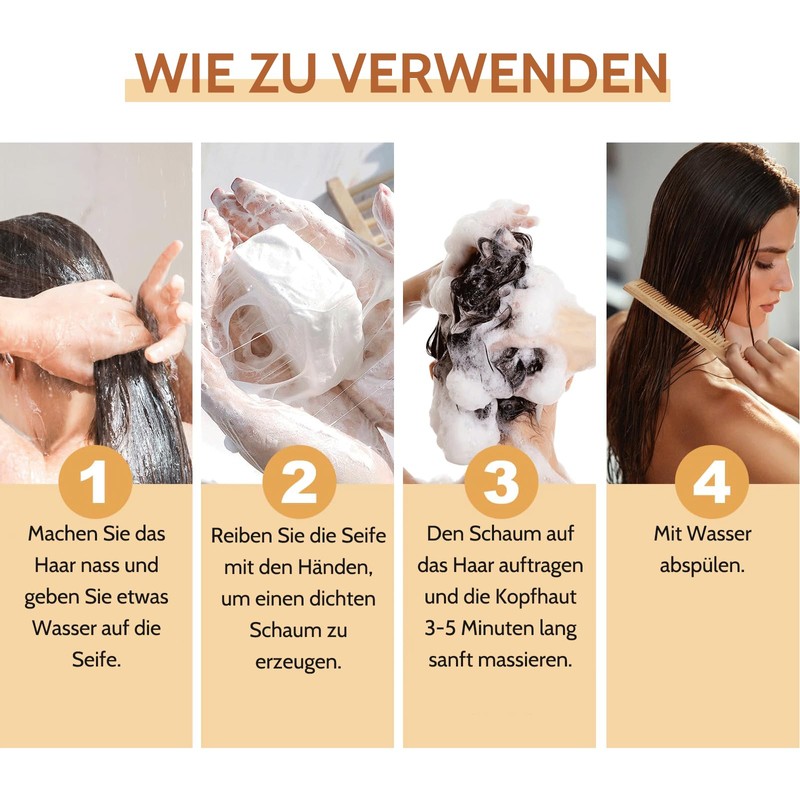 WIE ZU VERWENDEN

1

Machen Sie das Haar nass und geben Sie etwas Wasser auf die Seife.

2

Reiben Sie die Seife mit den Händen, um einen dichten Schaum zu erzeugen.

3

Den Schaum auf das Haar auftragen und die Kopfhaut 3-5 Minuten lang sanft massieren.

4

Mit Wasser abspülen.