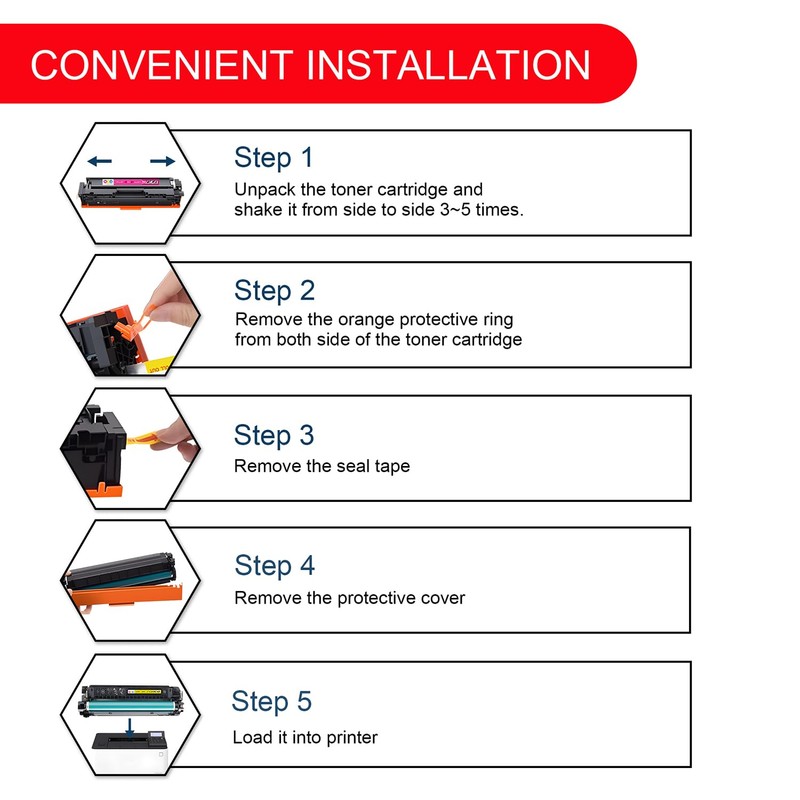 CONVENIENT INSTALLATION

Step 1
Unpack the toner cartridge and shake it from side to side 3~5 times.

Step 2
Remove the orange protective ring from both side of the toner cartridge

Step 3
Remove the seal tape

Step 4
Remove the protective cover

Step 5
Load it into printer