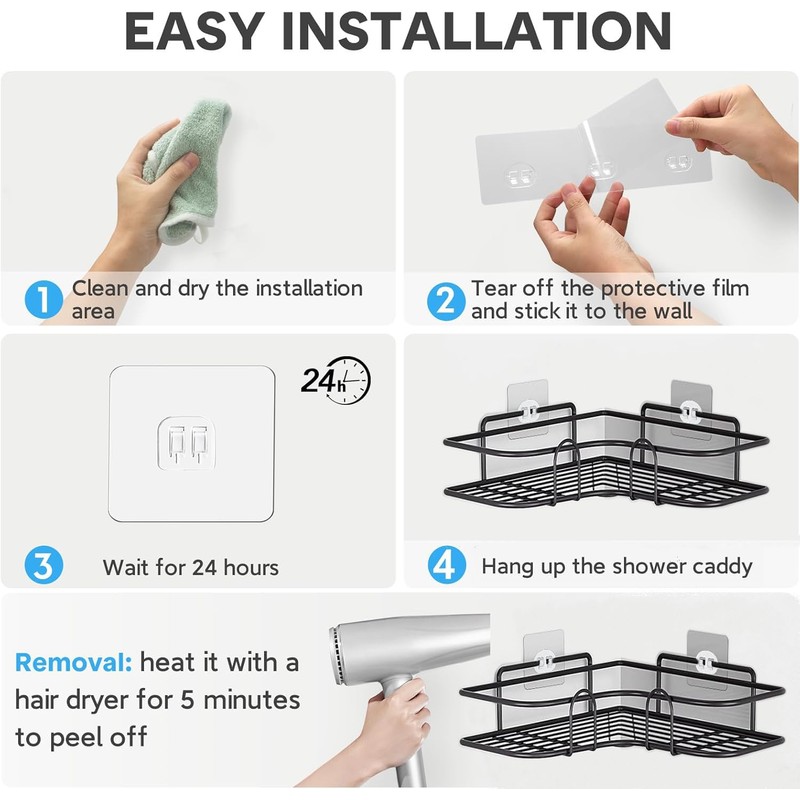 EASY INSTALLATION

1 Clean and dry the installation area

2 Tear off the protective film and stick it to the wall

24h

3 Wait for 24 hours

4 Hang up the shower caddy

Removal: heat it with a hair dryer for 5 minutes to peel off