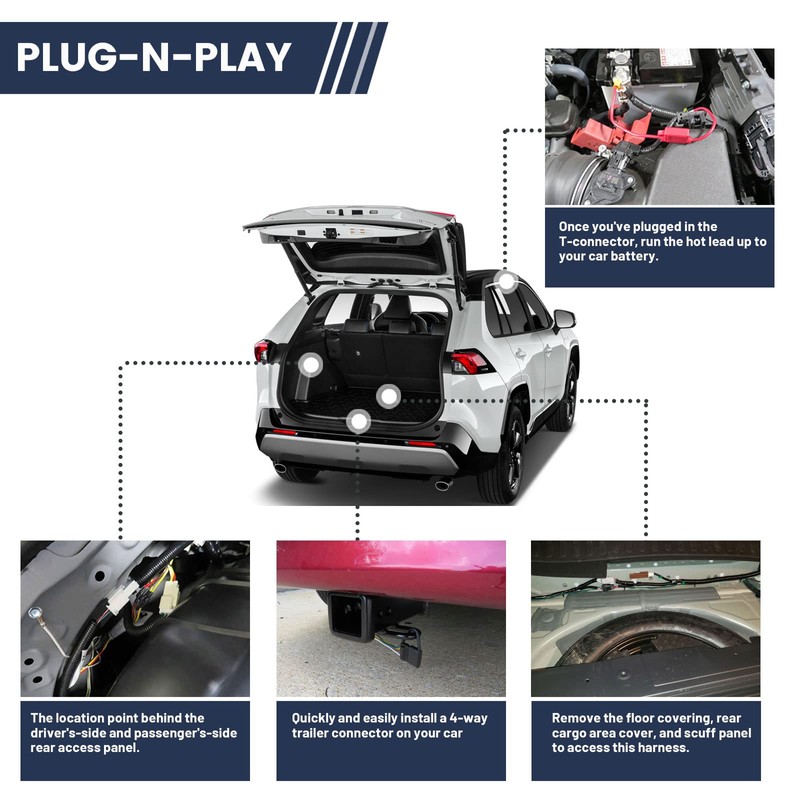 PLUG-N-PLAY

Once you've plugged in the T-connector, run the hot lead up to your car battery.

The location point behind the driver's-side and passenger's-side rear access panel.

Quickly and easily install a 4-way trailer connector on your car

Remove the floor covering, rear cargo area cover, and scuff panel to access this harness.