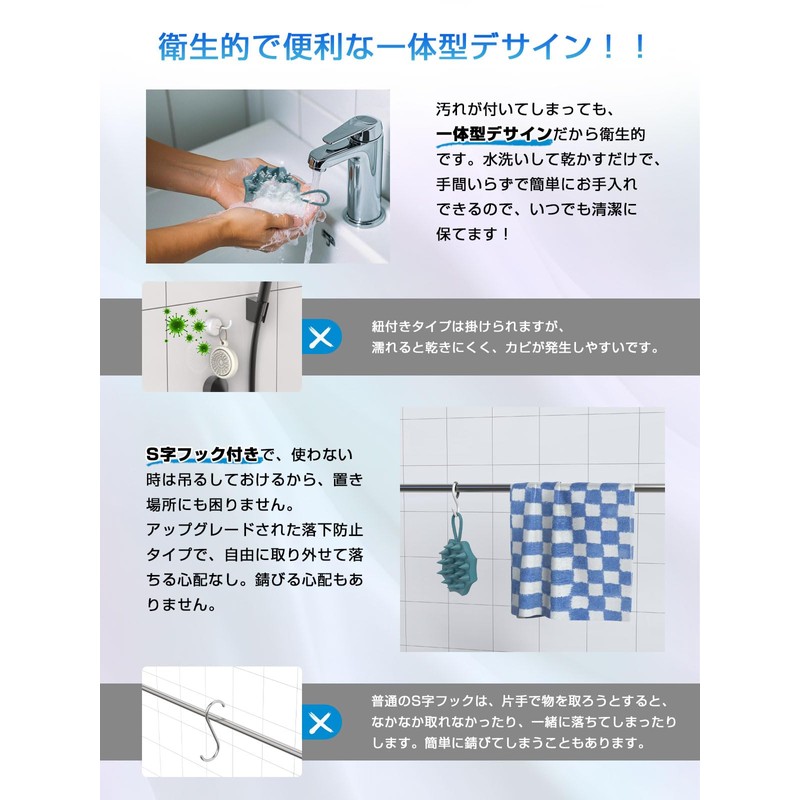 衛生的で便利な一体型デザイン！！

汚れが付いてしまっても、一体型デザインだから衛生的です。水洗いして乾かすだけで、手間いらずで簡単にお手入れできるので、いつでも清潔に保てます！

紐付きタイプは掛けられますが、濡れると乾きにくく、カビが発生しやすいです。

S字フック付きで、使わない時は吊るしておけるから、置き場所にも困りません。
アップグレードされた落下防止タイプで、自由に取り外せて落ちる心配なし。錆びる心配もありません。

普通のS字フックは、片手で物を取ろうとすると、なかなか取れなかったり、一緒に落ちてしまったりします。簡単に錆びてしまうこともあります。