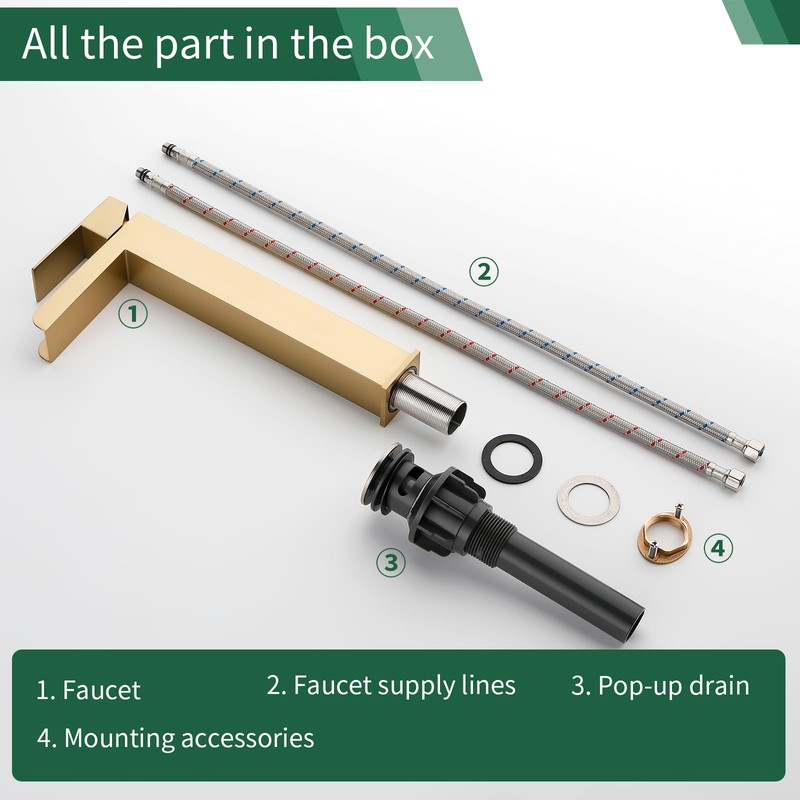 All the part in the box

②

①

③

④

1. Faucet

2. Faucet supply lines

3. Pop-up drain

4. Mounting accessories