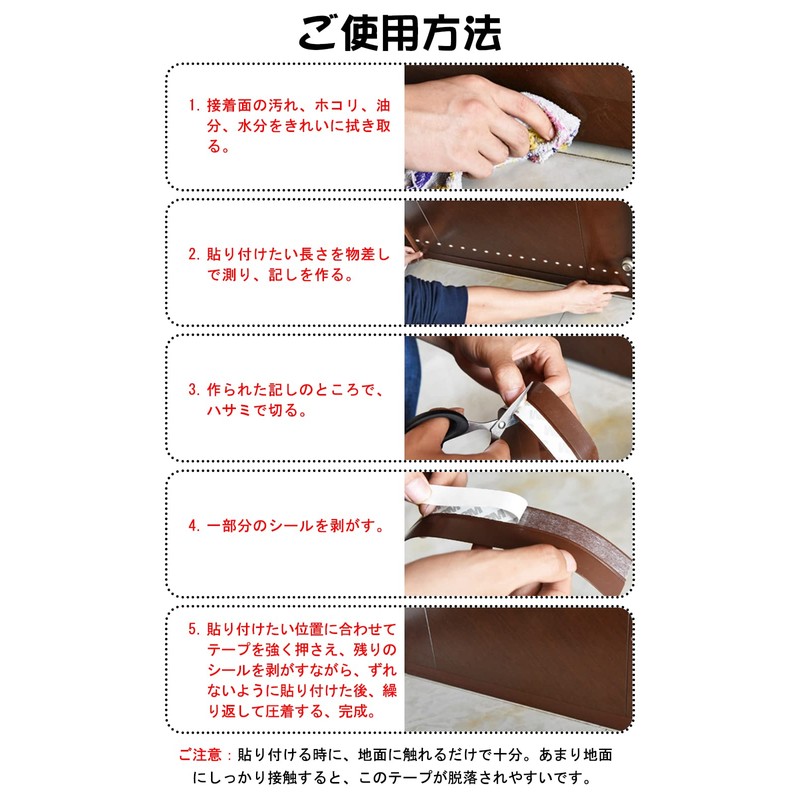 ご使用方法

1. 接着面の汚れ、ホコリ、油分、水分をきれいに拭き取る。

2. 貼り付けたい長さを物差しで測り、記しを作る。

3. 作られた記しのところで、ハサミで切る。

4. 一部分のシールを剥がす。

5. 貼り付けたい位置に合わせてテープを強く押さえ、残りのシールを剥がすながら、ずれないように貼り付けた後、繰り返して圧着する、完成。

ご注意：貼り付ける時に、地面に触れるだけで十分。あまり地面にしっかり接触すると、このテープが脱落されやすいです。