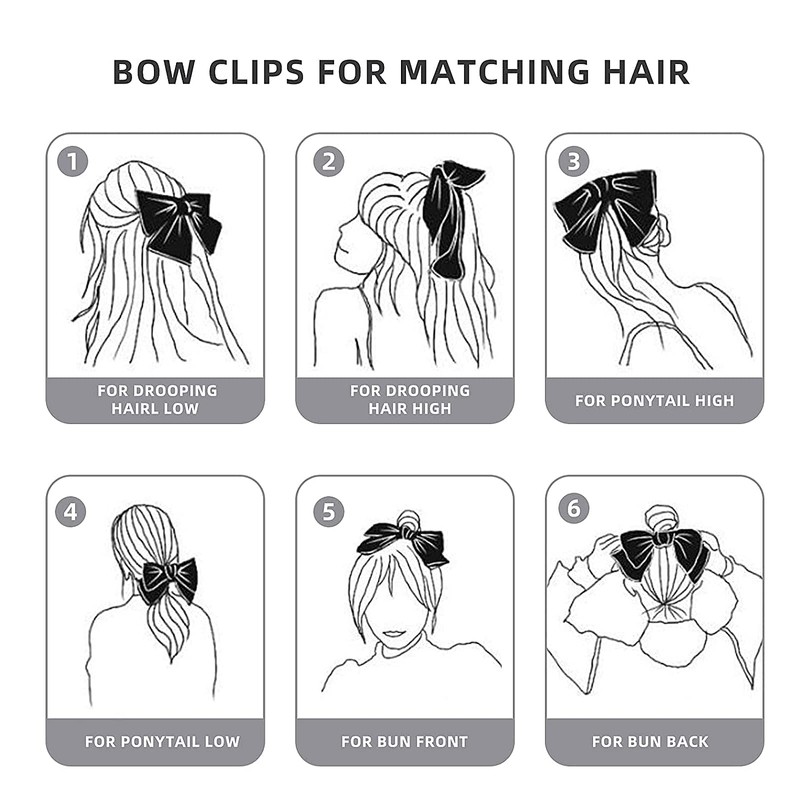 BOW CLIPS FOR MATCHING HAIR

1
FOR DROOPING HAIRL LOW

2
FOR DROOPING HAIR HIGH

3
FOR PONYTAIL HIGH

4
FOR PONYTAIL LOW

5
FOR BUN FRONT

6
FOR BUN BACK